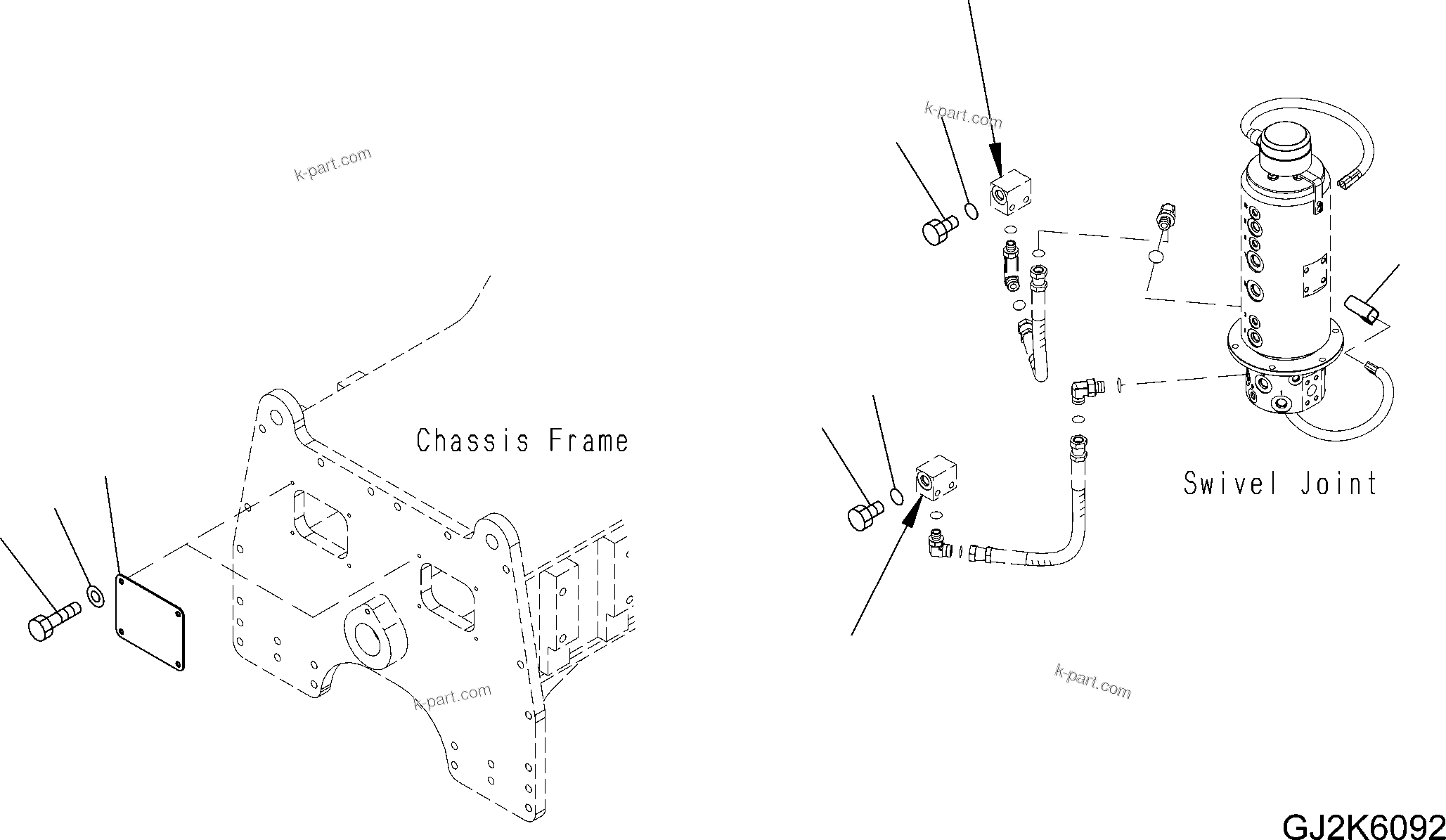 k-part.com

k-part.com

Chassis Frame

Swivel Joint

k-part.com

k-part.com

GJ2K6092