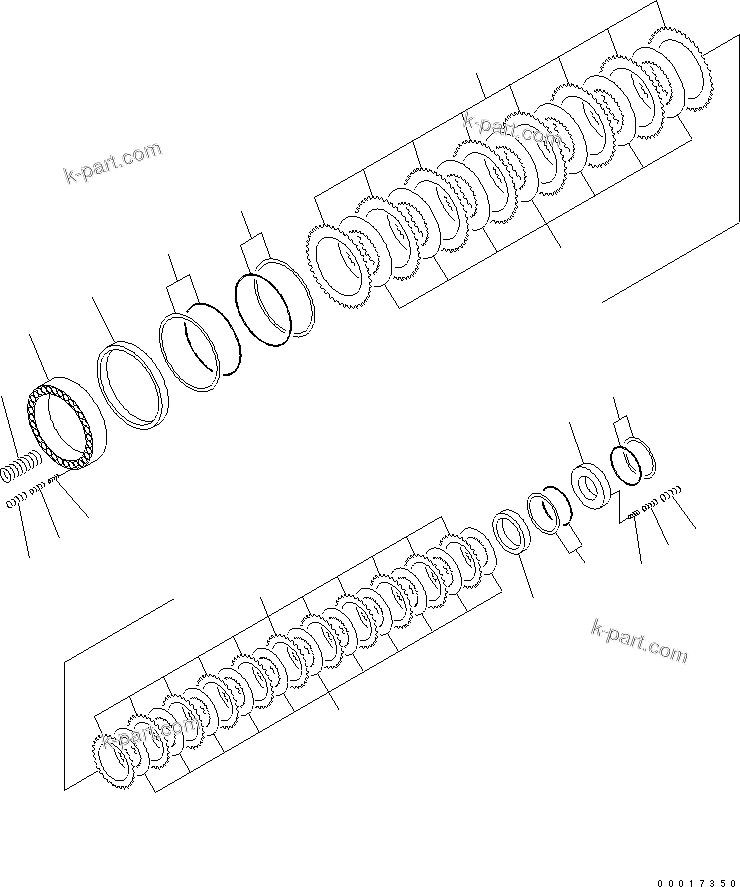 k-part.com

k-part.com

k-part.com

k-part.com

00017350