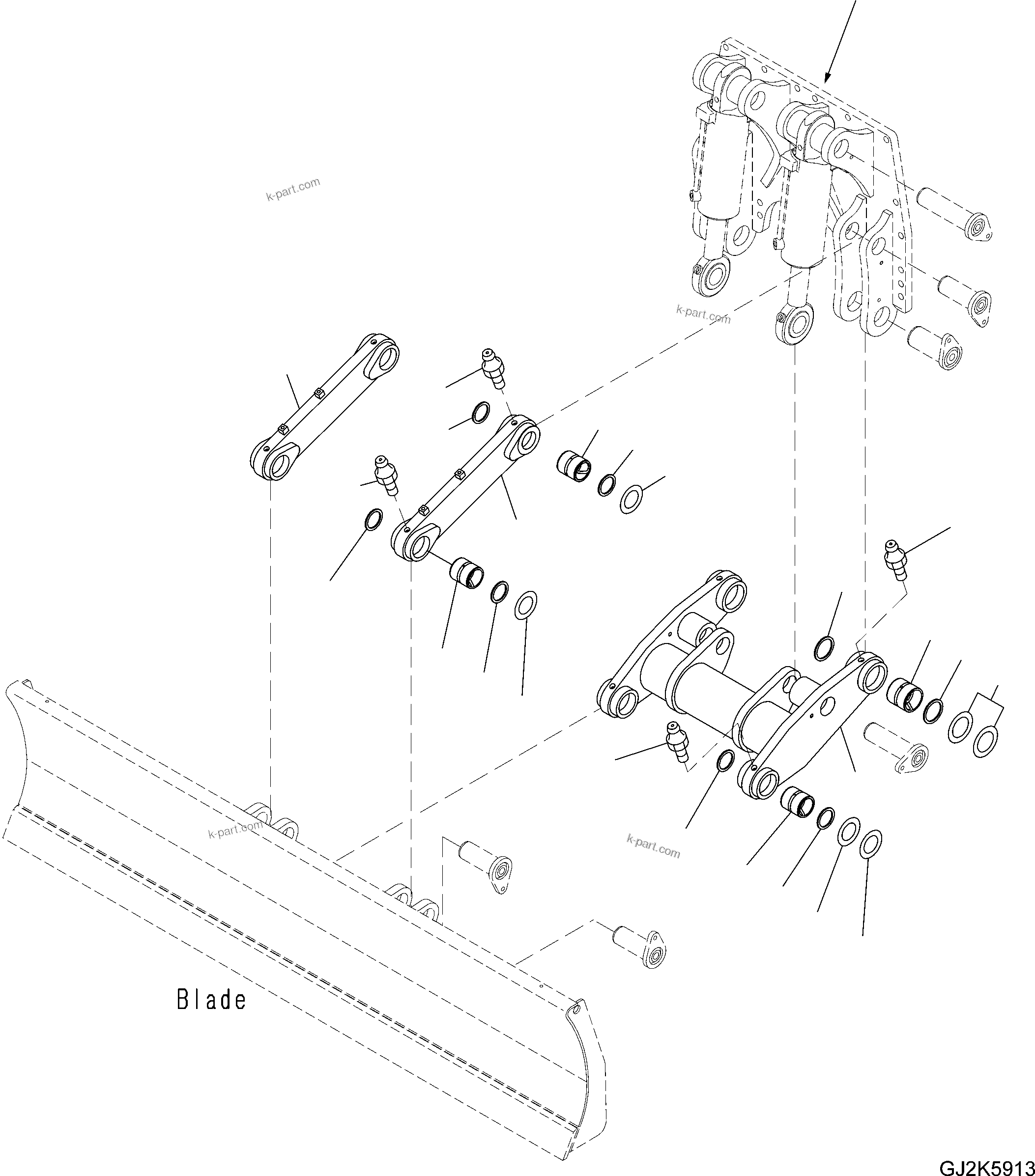 k-part.com

k-part.com

k-part.com

k-part.com

Blade

GJ2K5913