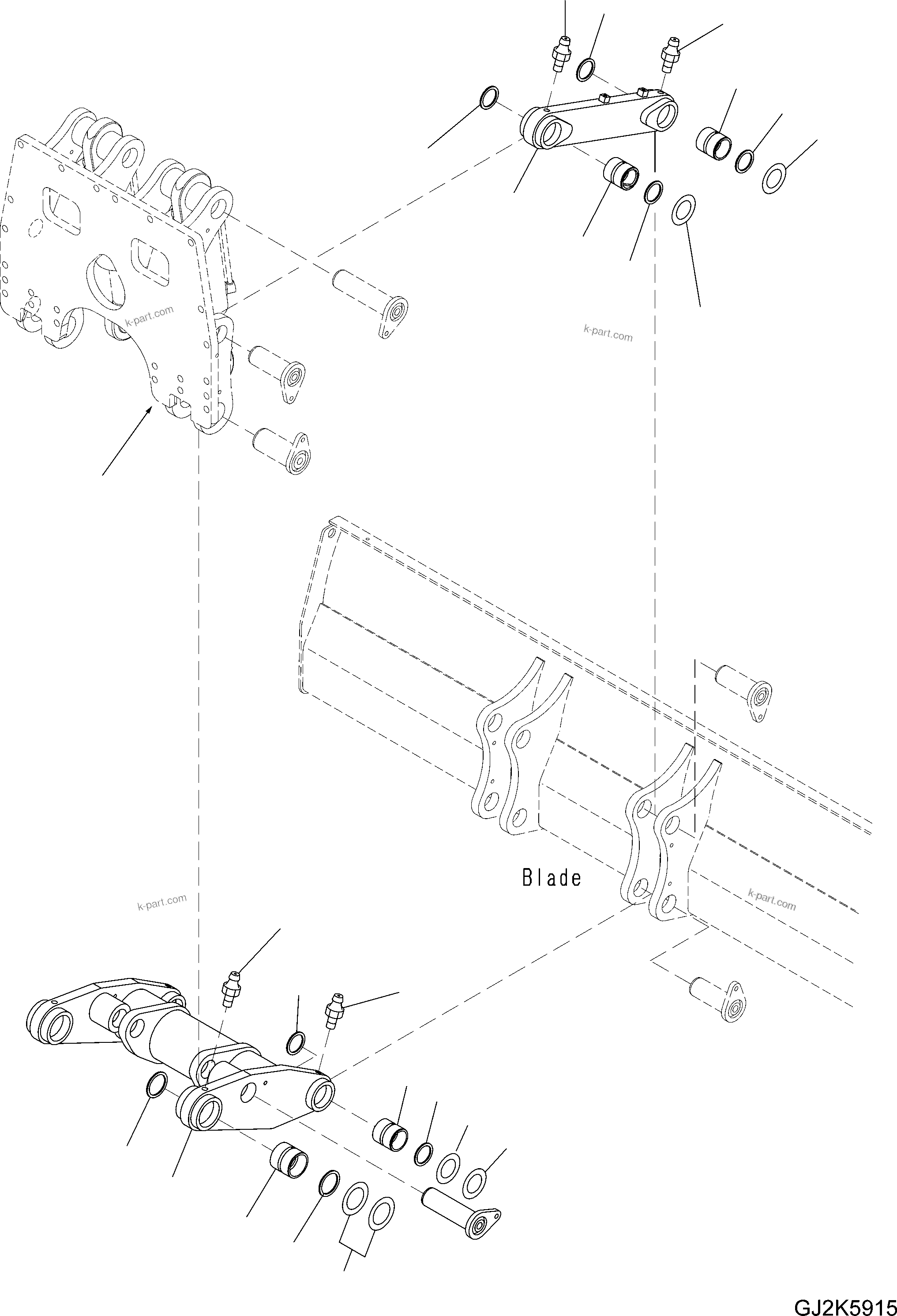 k-part.com

k-part.com

Blade

k-part.com

k-part.com

GJ2K5915