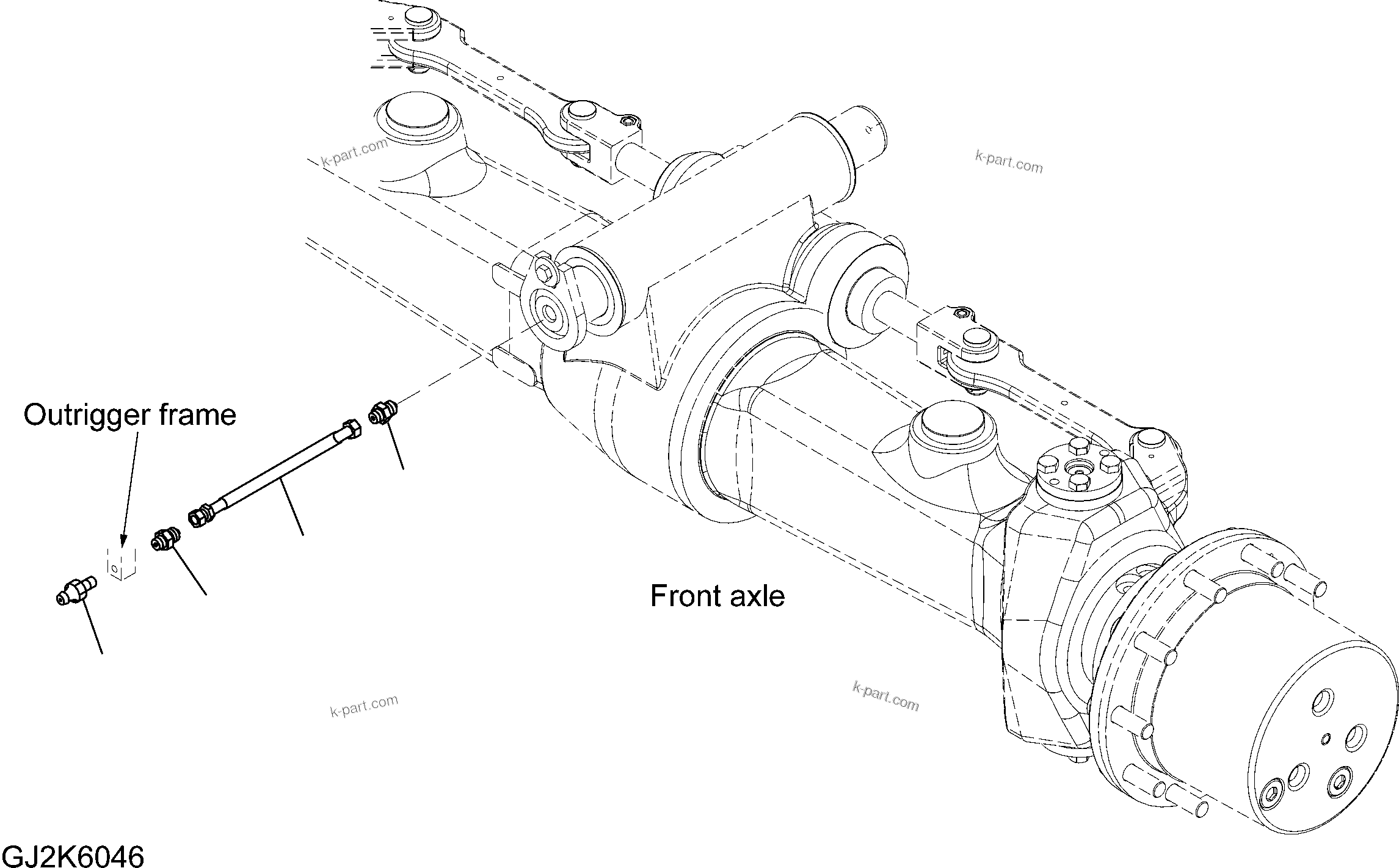 k-part.com

k-part.com

Outrigger frame

Front axle

k-part.com

k-part.com

GJ2K6046