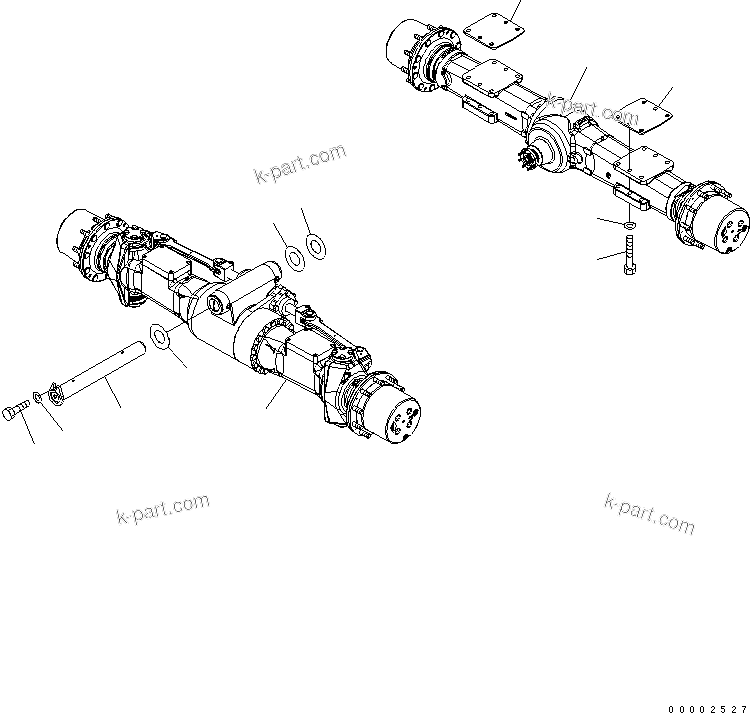 k-part.com

k-part.com

k-part.com

k-part.com

00002527