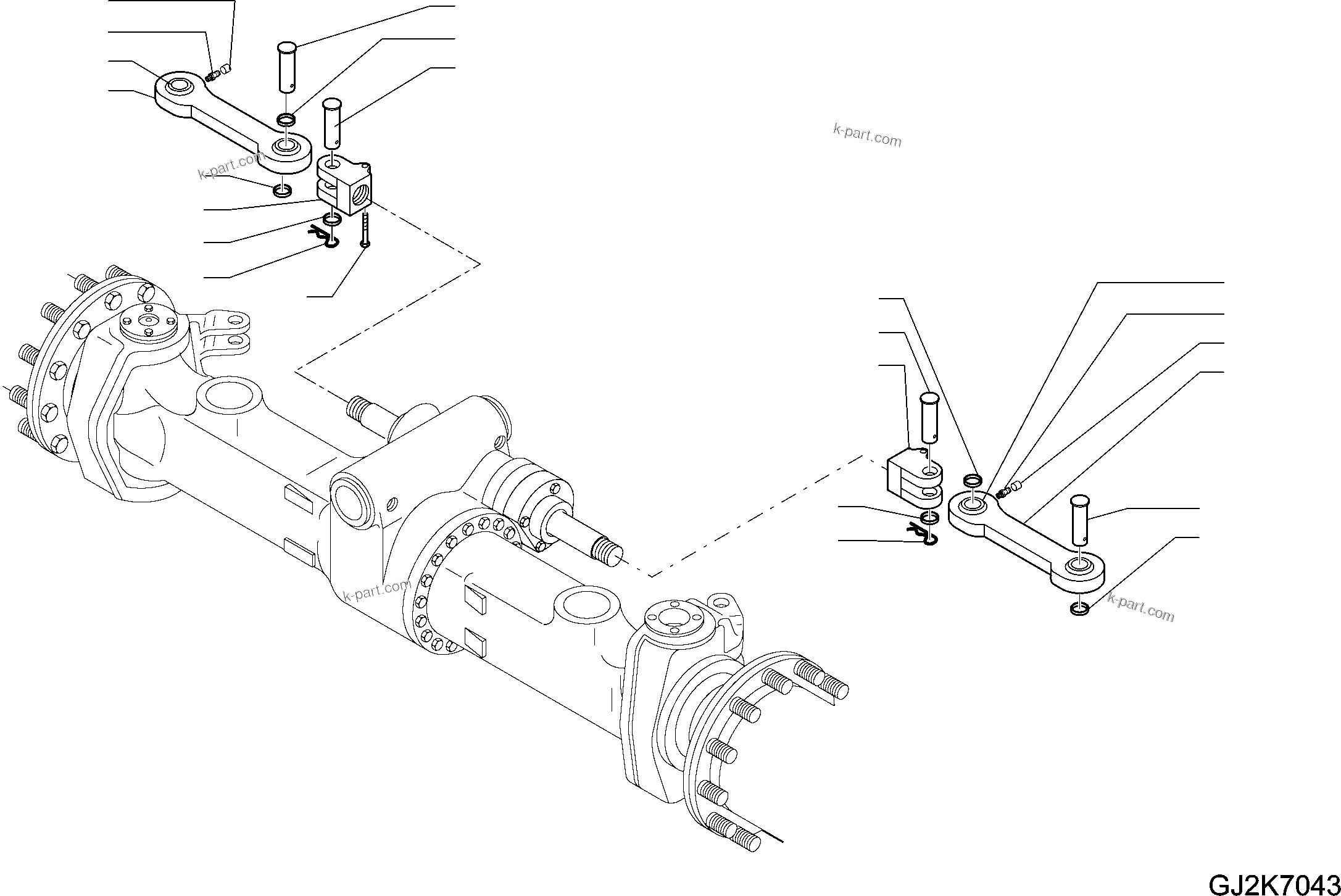 k-part.com
k-part.com
k-part.com
k-part.com
GJ2K7043