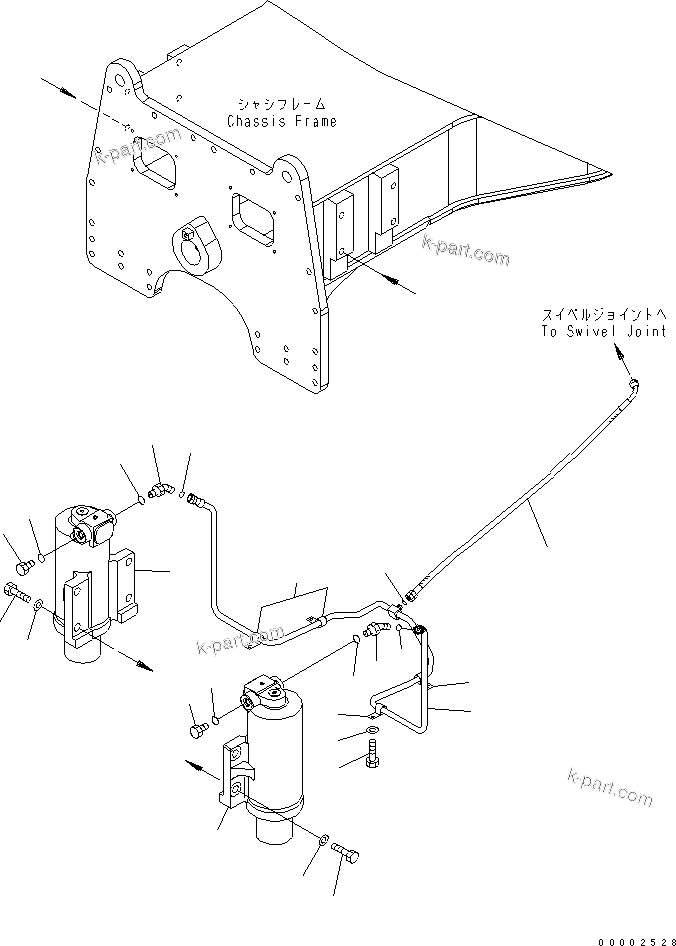 シャシフレーム
Chassis Frame

k-part.com

k-part.com

スイベルジョイントへ
To Swivel Joint

k-part.com

k-part.com

00002528