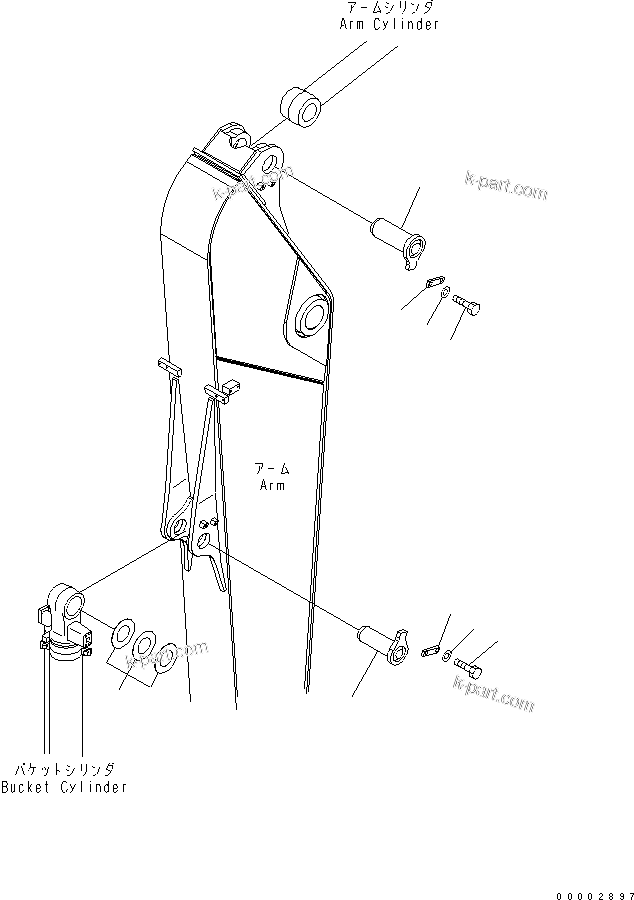 アームシリンダ
Arm Cylinder

k-part.com

k-part.com

アーム
Arm

k-part.com

k-part.com

バケットシリンダ
Bucket Cylinder

00002897