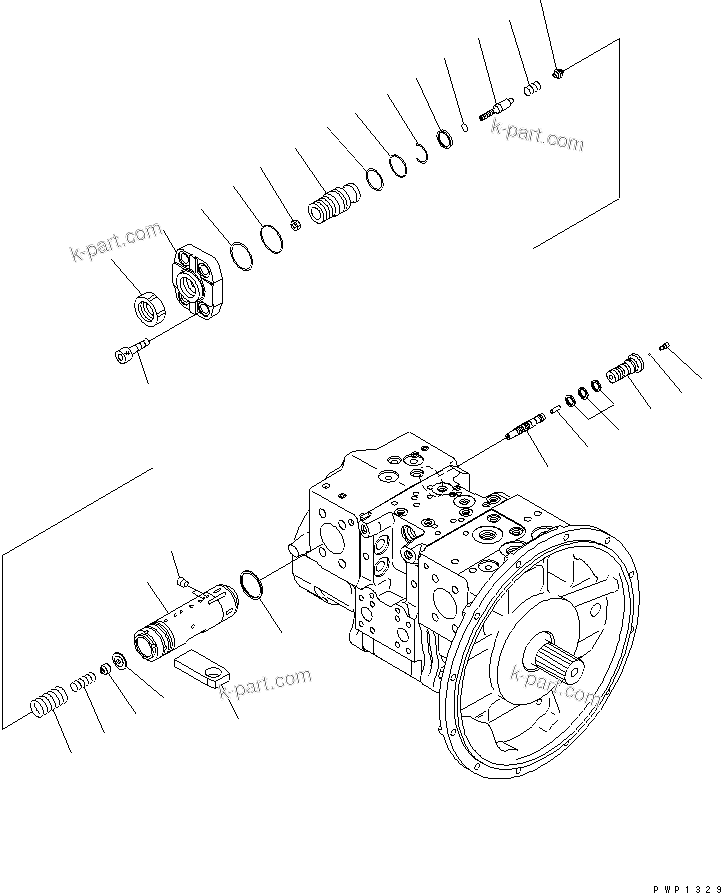 k-part.com

k-part.com

k-part.com

k-part.com

PWP1329