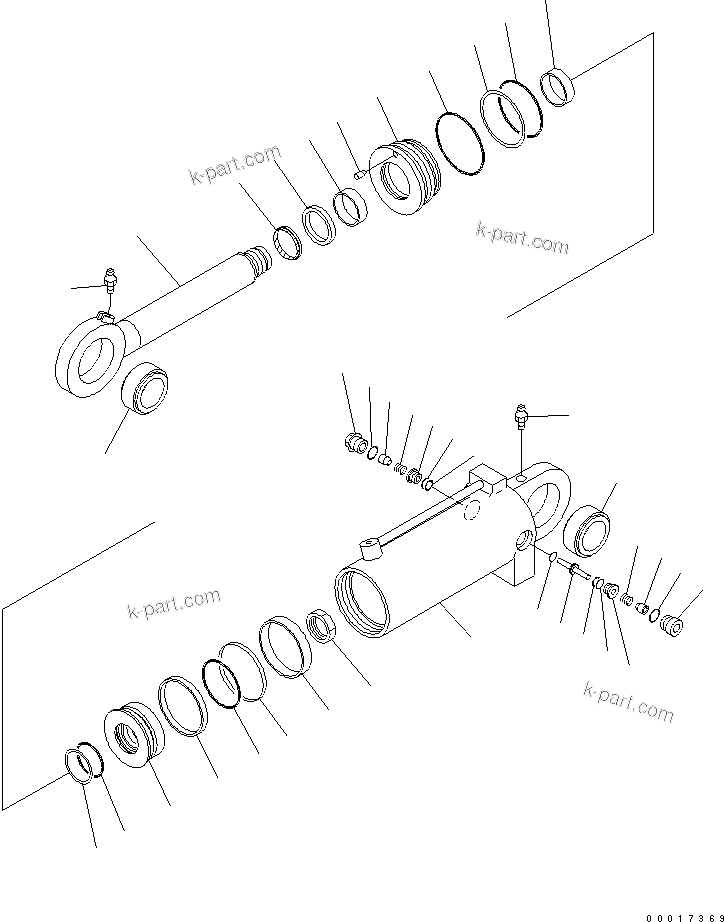 k-part.com

k-part.com

k-part.com

k-part.com

00017369