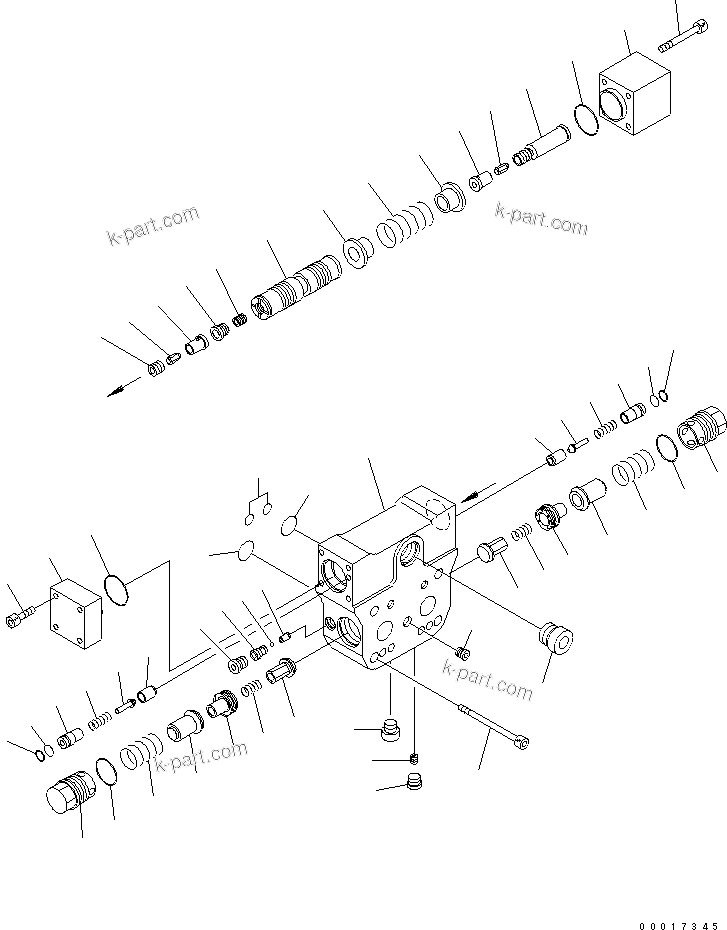 k-part.com
k-part.com
k-part.com
k-part.com
00017345