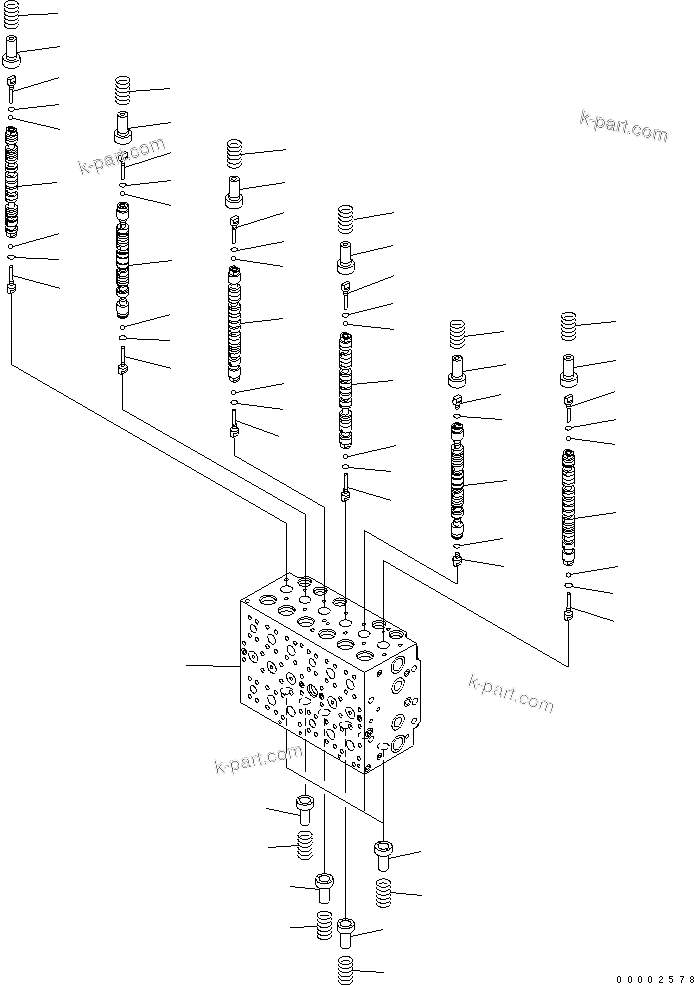 k-part.com

k-part.com

k-part.com

k-part.com

00002578