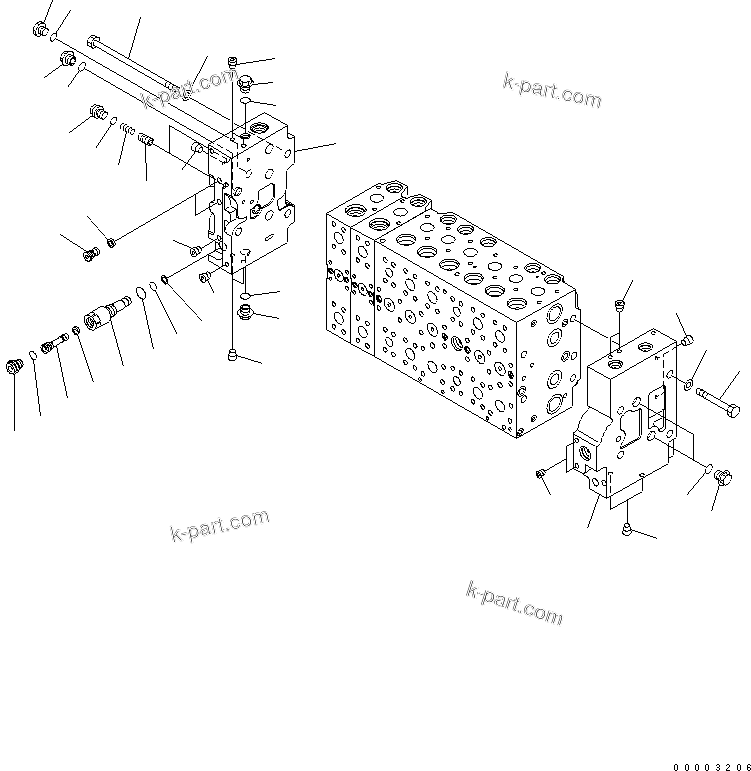 k-part.com

k-part.com

k-part.com

k-part.com

00003206