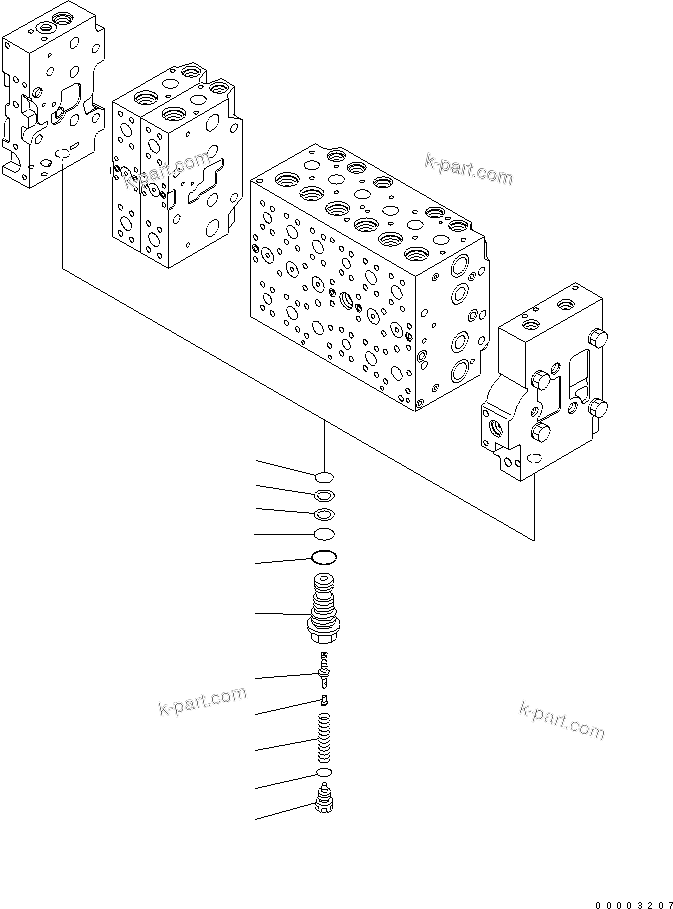 k-part.com

k-part.com

k-part.com

k-part.com

00003207