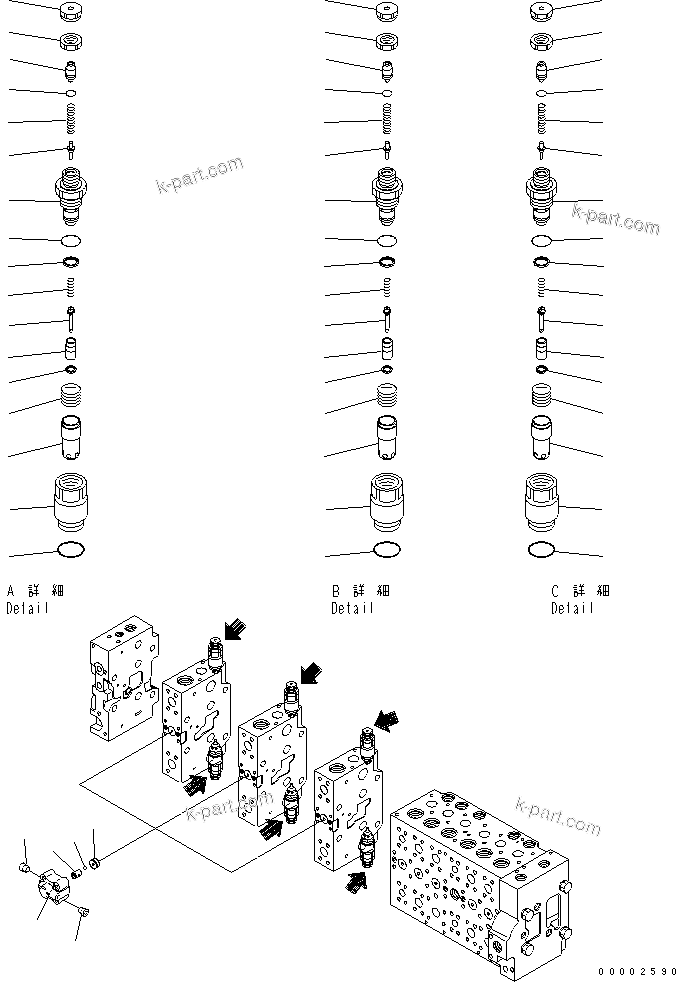 k-part.com

k-part.com

A 詳 細
Detail

B 詳 細
Detail

C 詳 細
Detail

k-part.com

k-part.com

00002590