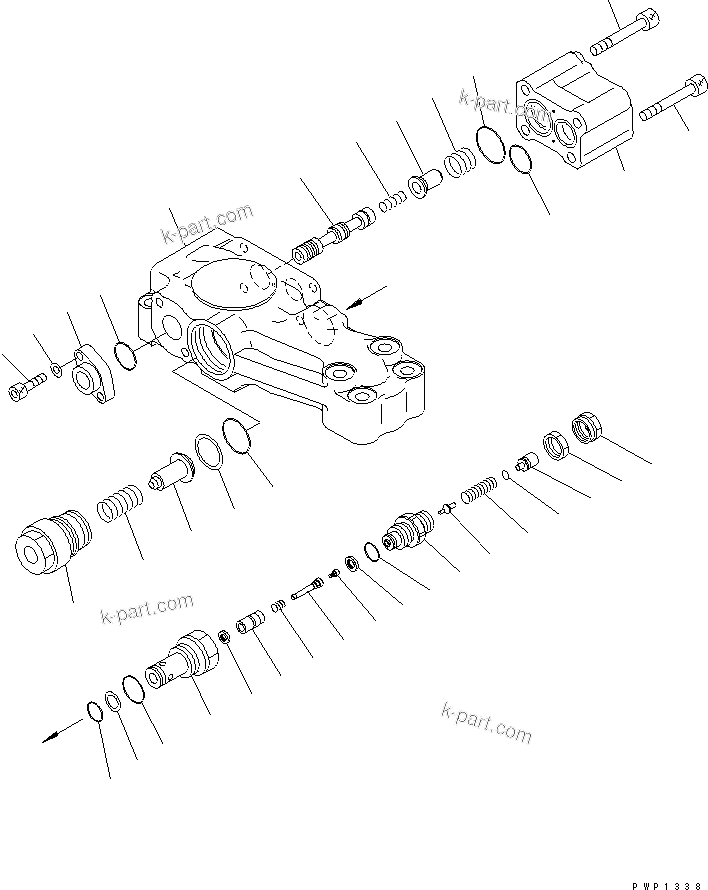 k-part.com
k-part.com
k-part.com
k-part.com
PWP1338