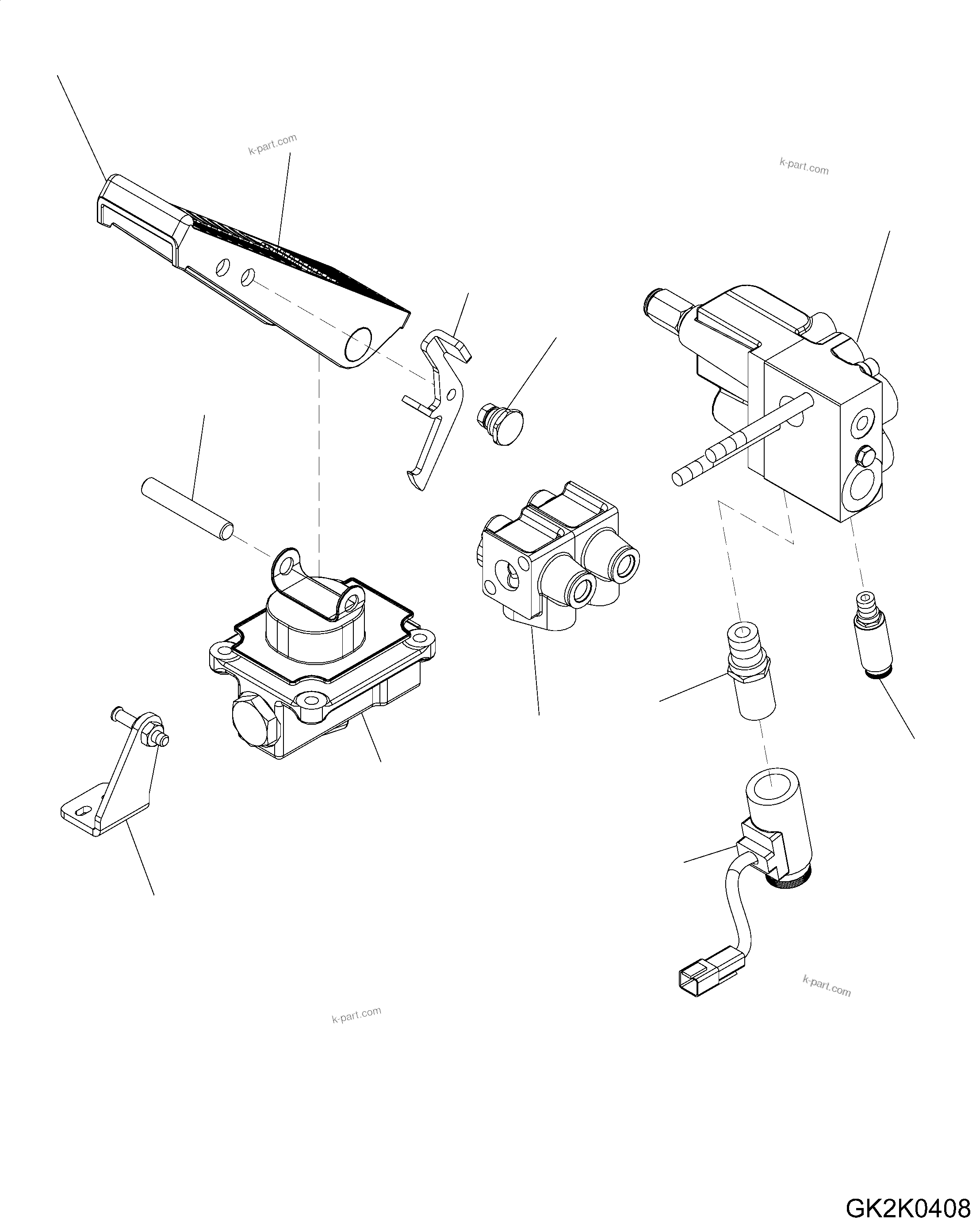 k-part.com

k-part.com

k-part.com

k-part.com

GK2K0408