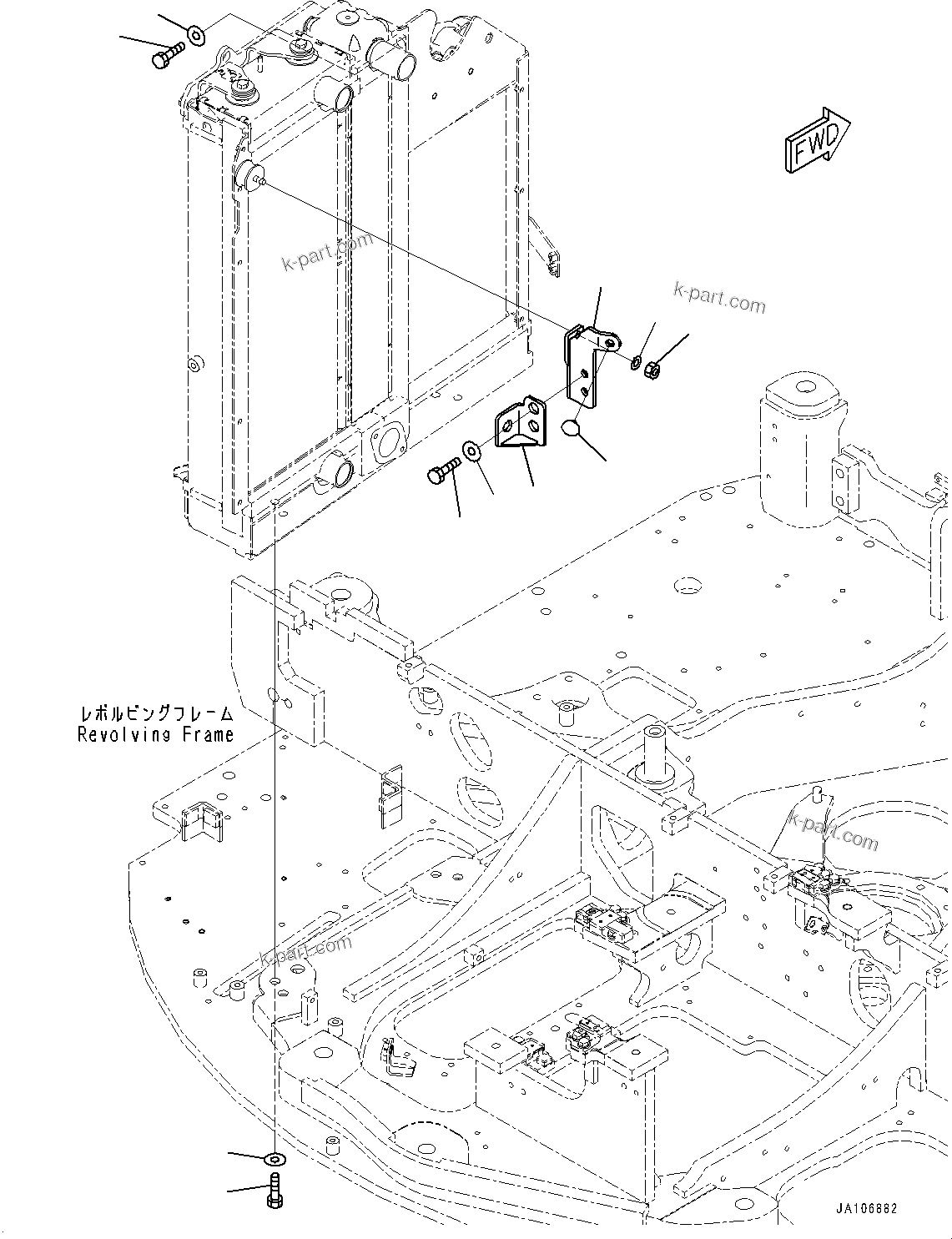 FWD

k-part.com

k-part.com

レボルビングフレーム
Revolving Frame

k-part.com

k-part.com

JA106882