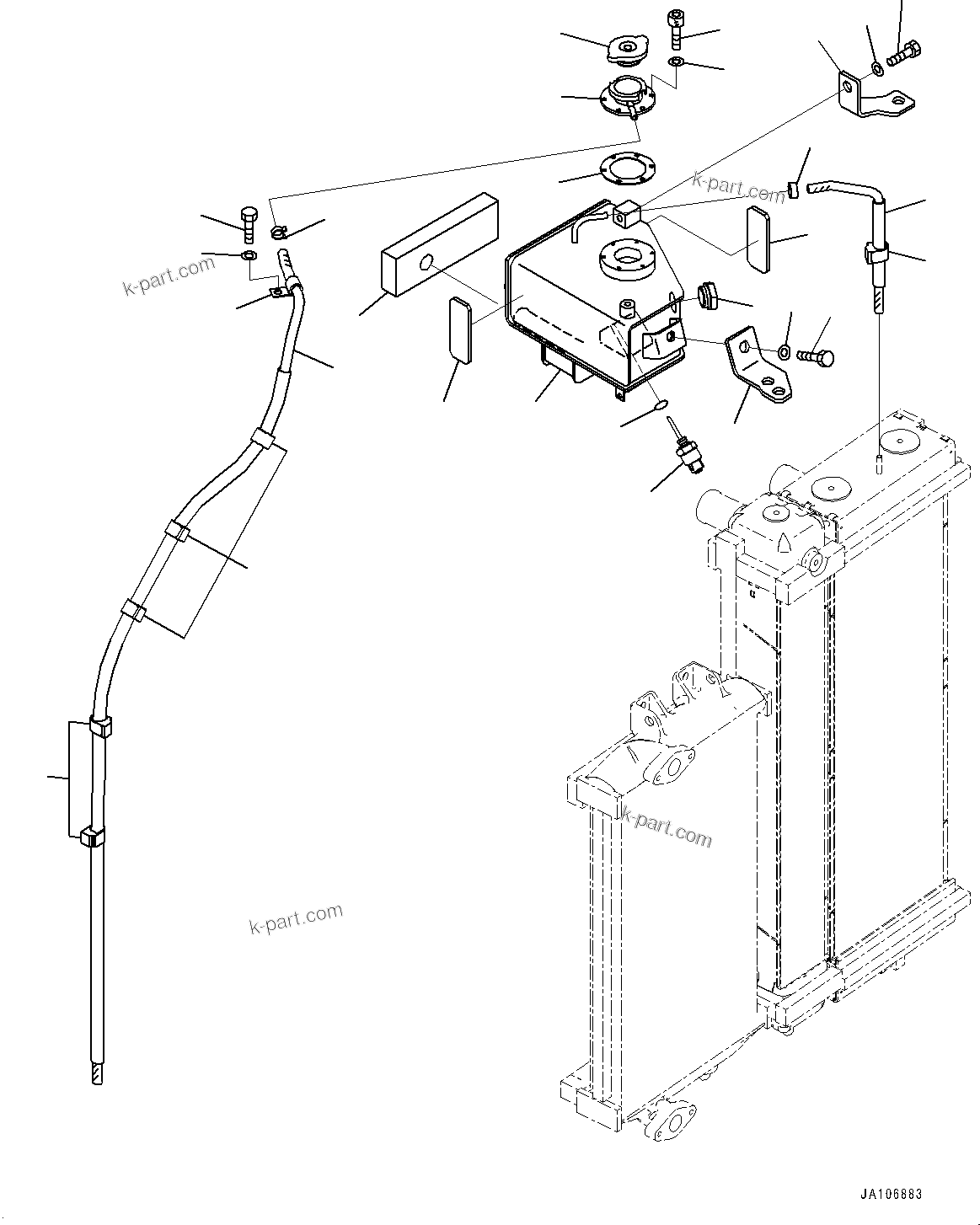 k-part.com

k-part.com

k-part.com

k-part.com

JA106883