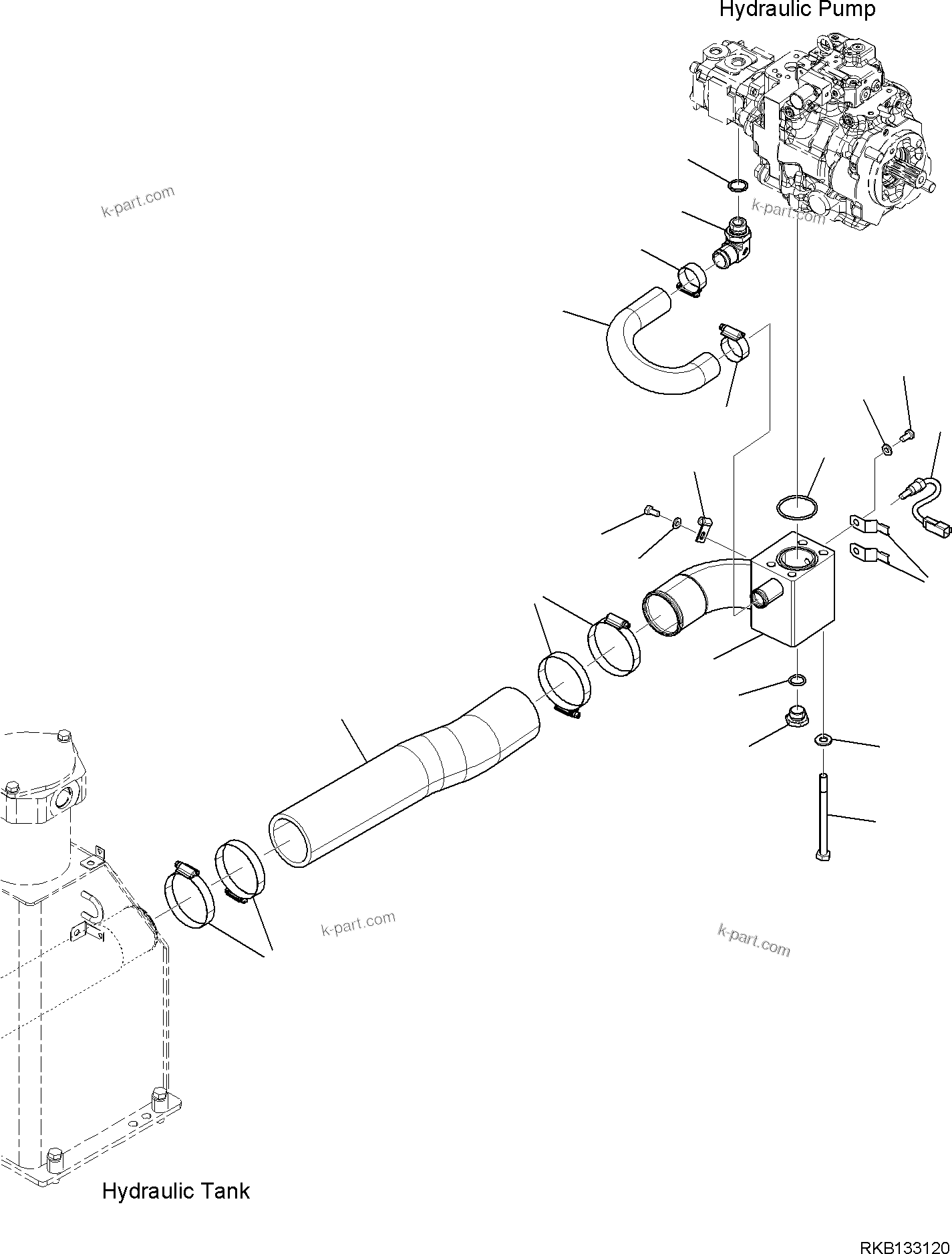 Hydraulic Pump

k-part.com

k-part.com

k-part.com

k-part.com

Hydraulic Tank

RKB133120