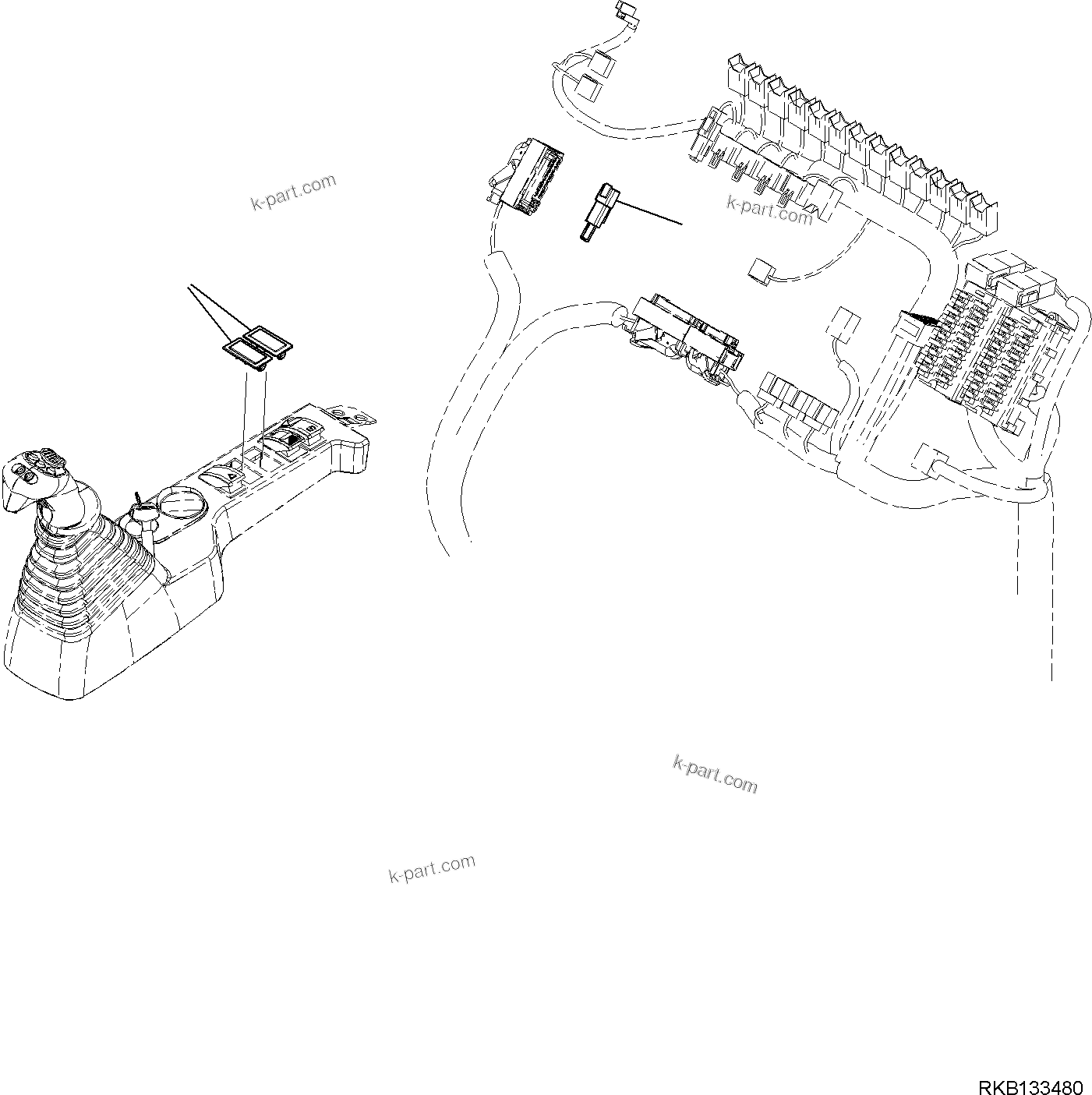 k-part.com

k-part.com

k-part.com

k-part.com

RKB133480