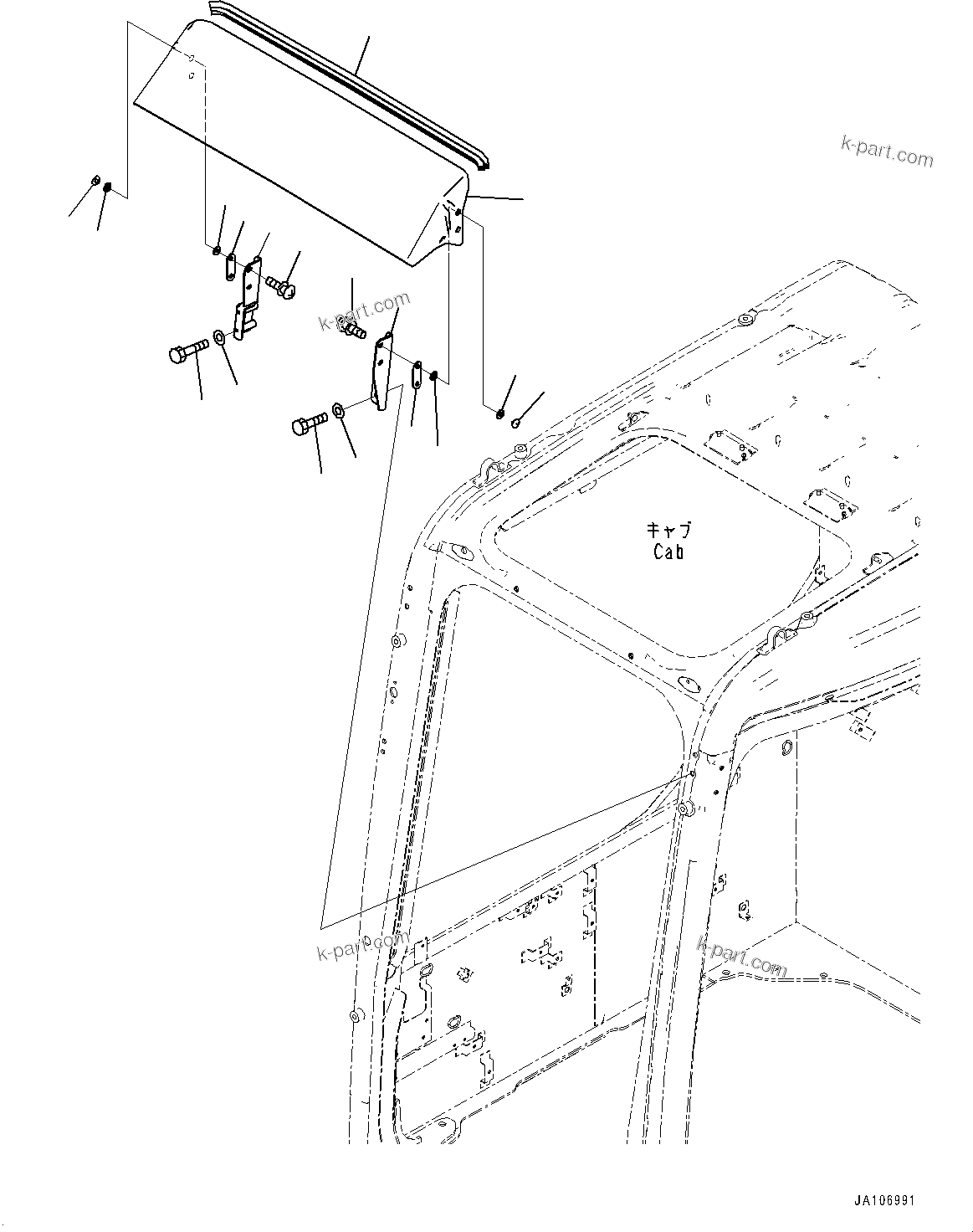 k-part.com

k-part.com

キャブ
Cab

k-part.com

k-part.com

JA106991