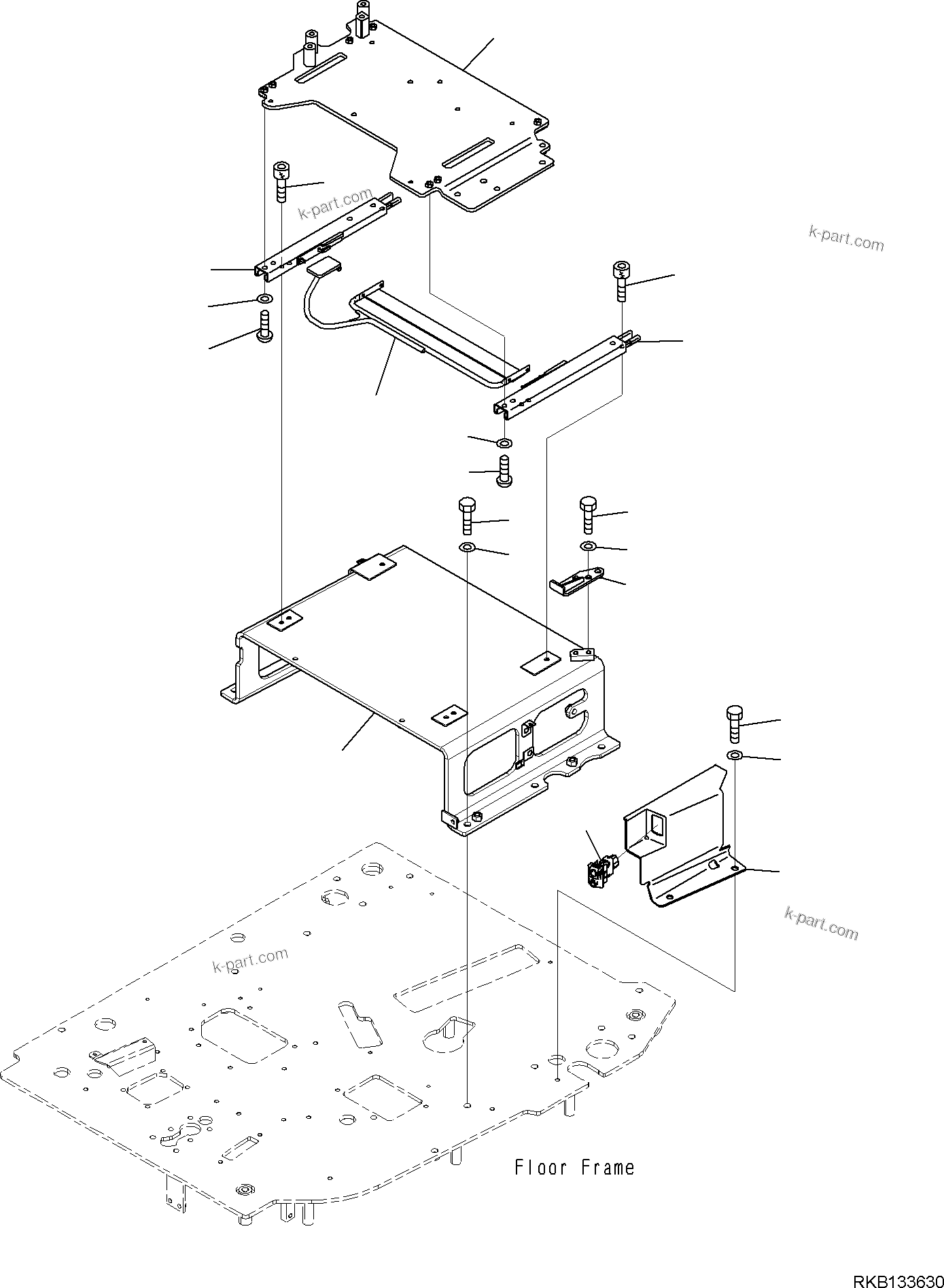 k-part.com

k-part.com

k-part.com

k-part.com

Floor Frame

RKB133630