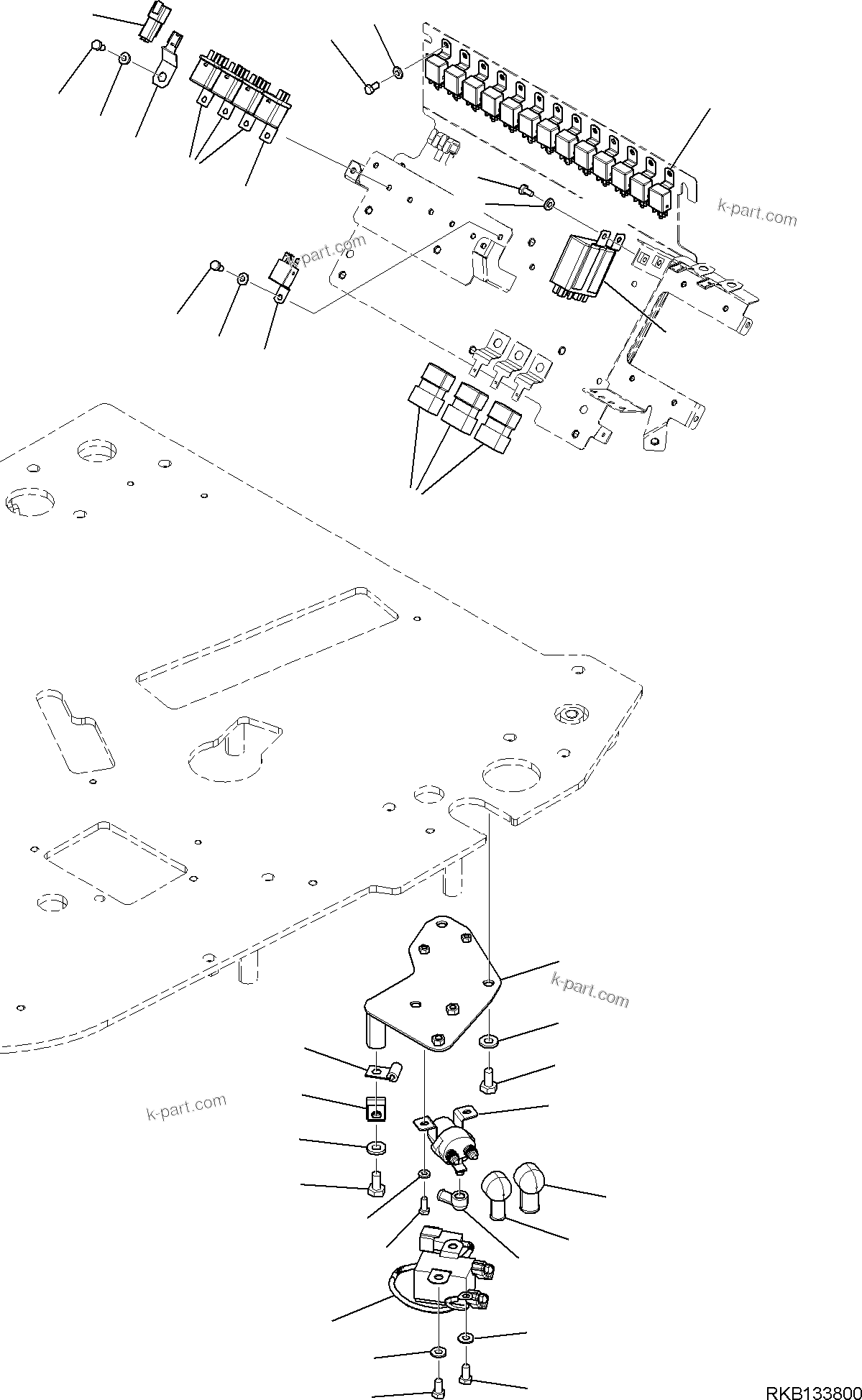 k-part.com

k-part.com

k-part.com

k-part.com

RKB133800