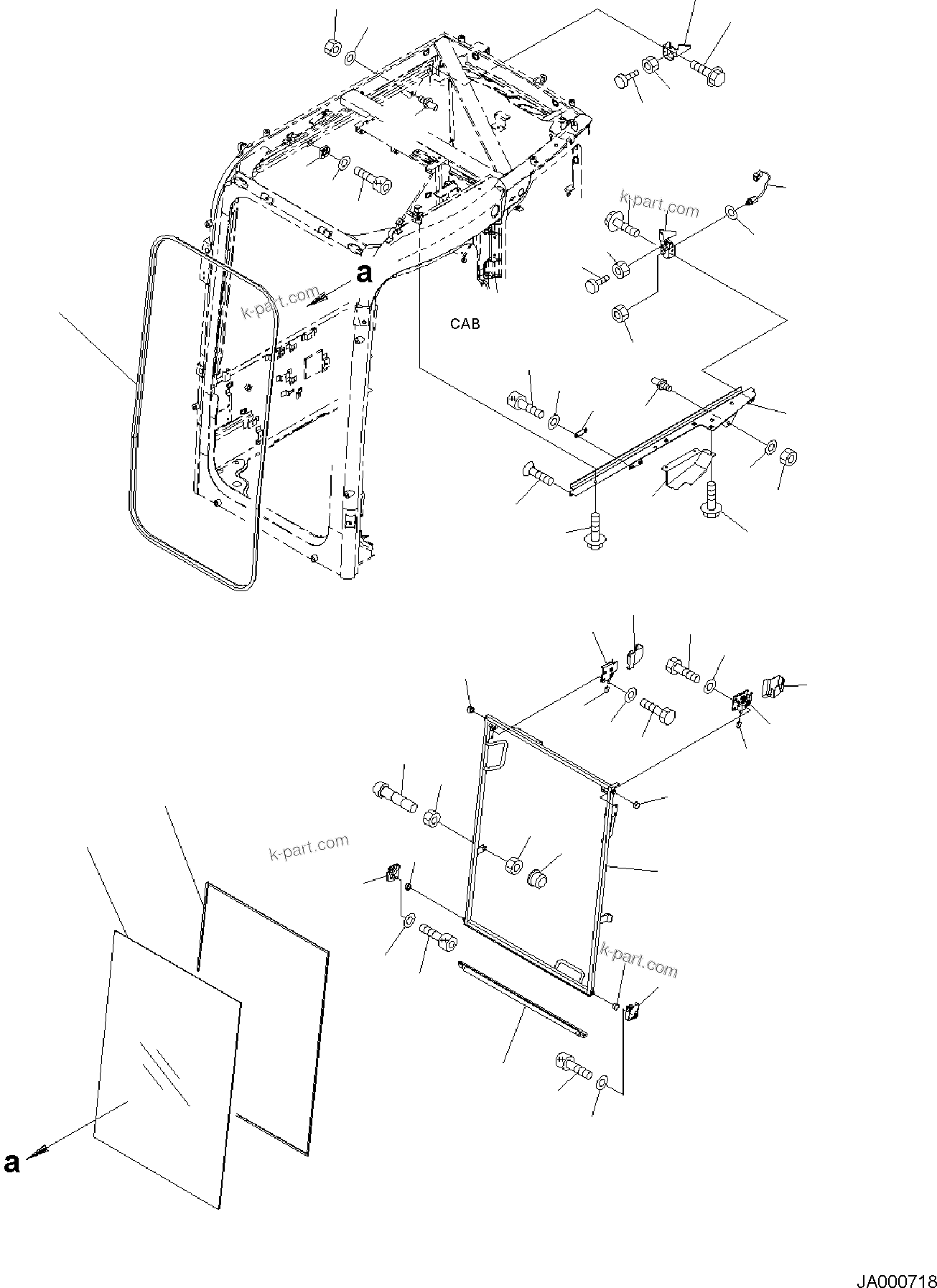 k-part.com
a
k-part.com
CAB
k-part.com
k-part.com
a
JA000718