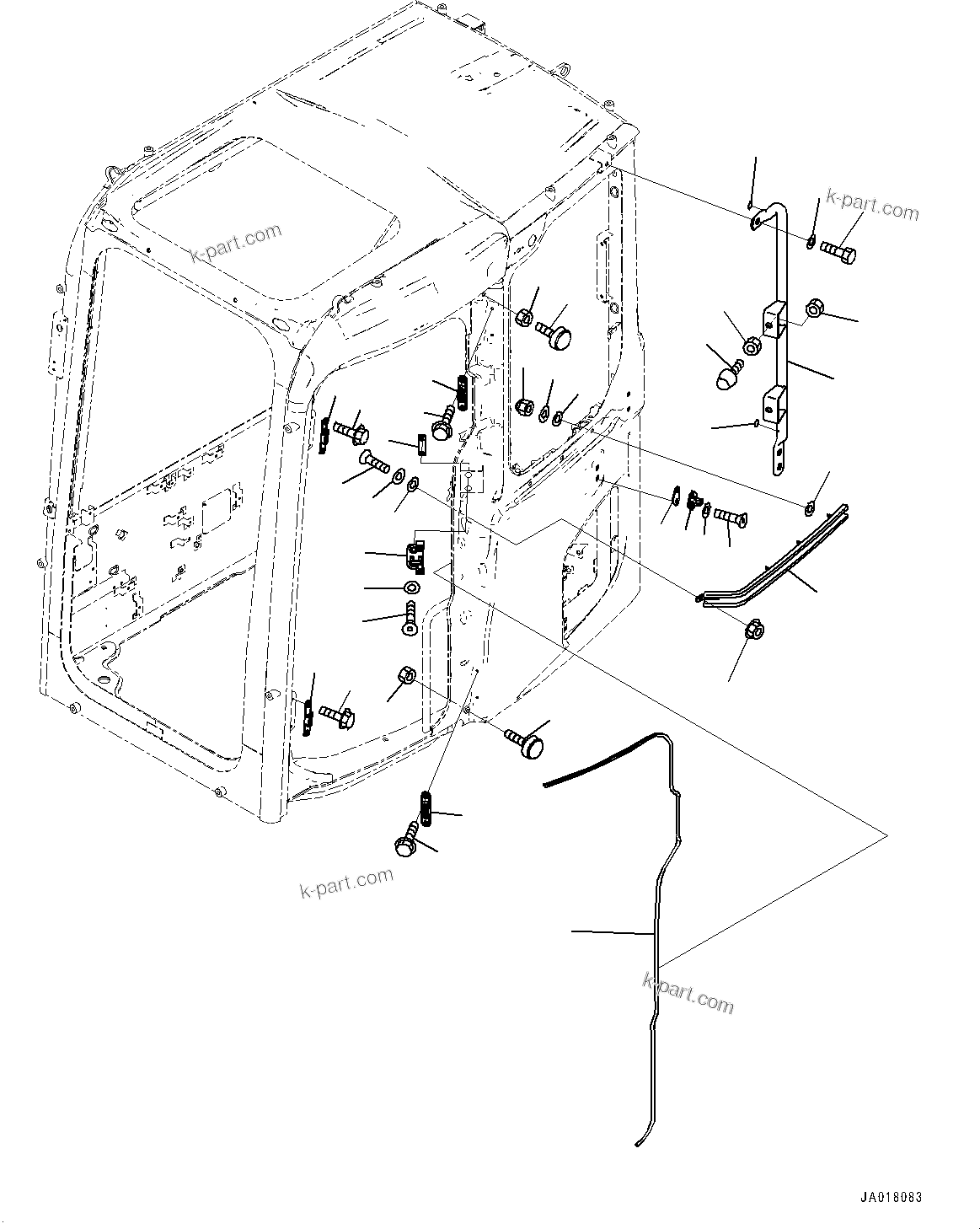 k-part.com

k-part.com

k-part.com

k-part.com

JA018083