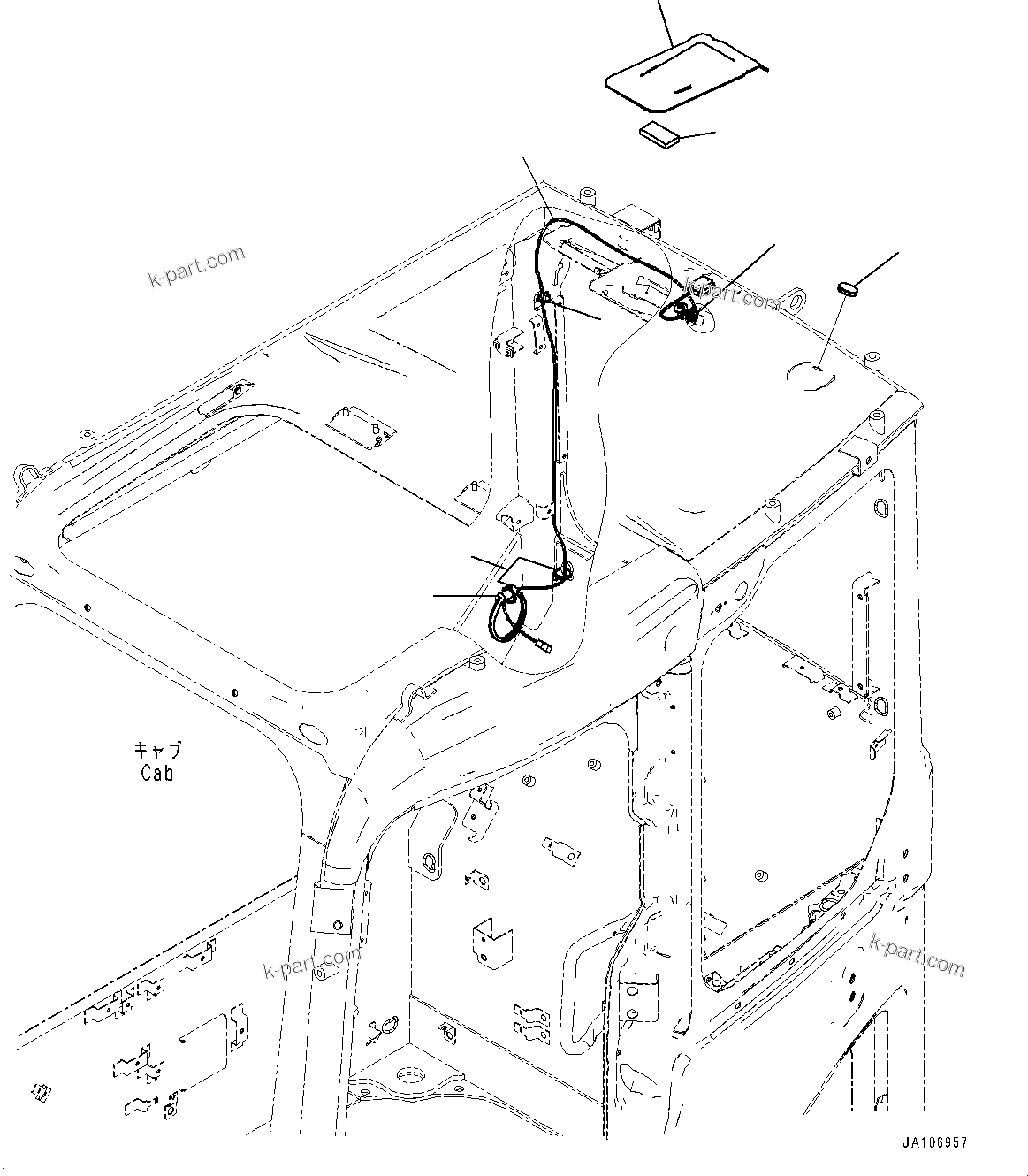 k-part.com

k-part.com

キャブ
Cab

k-part.com

k-part.com

JA106957