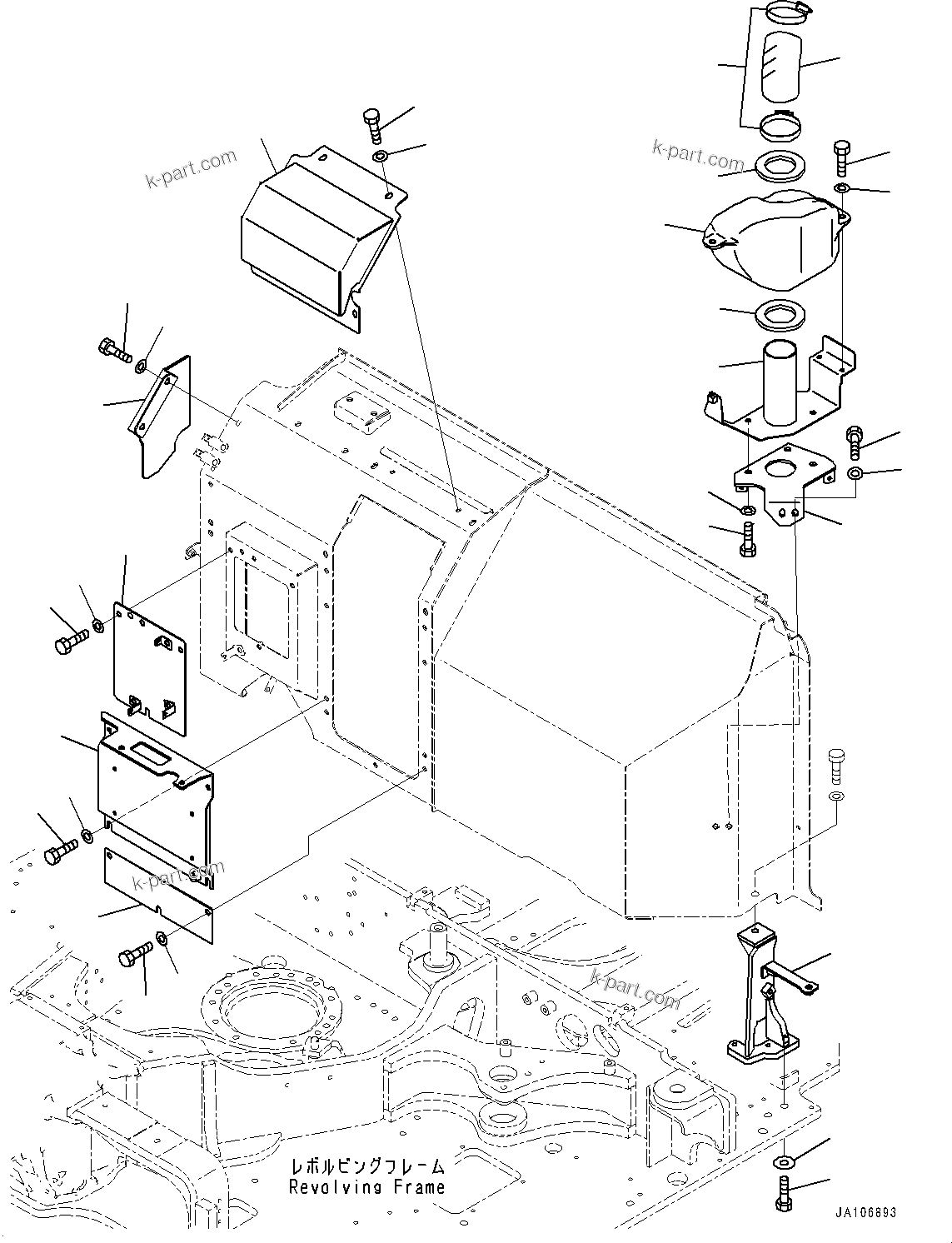 k-part.com

k-part.com

k-part.com

k-part.com

レボルビングフレーム
Revolving Frame

JA106893