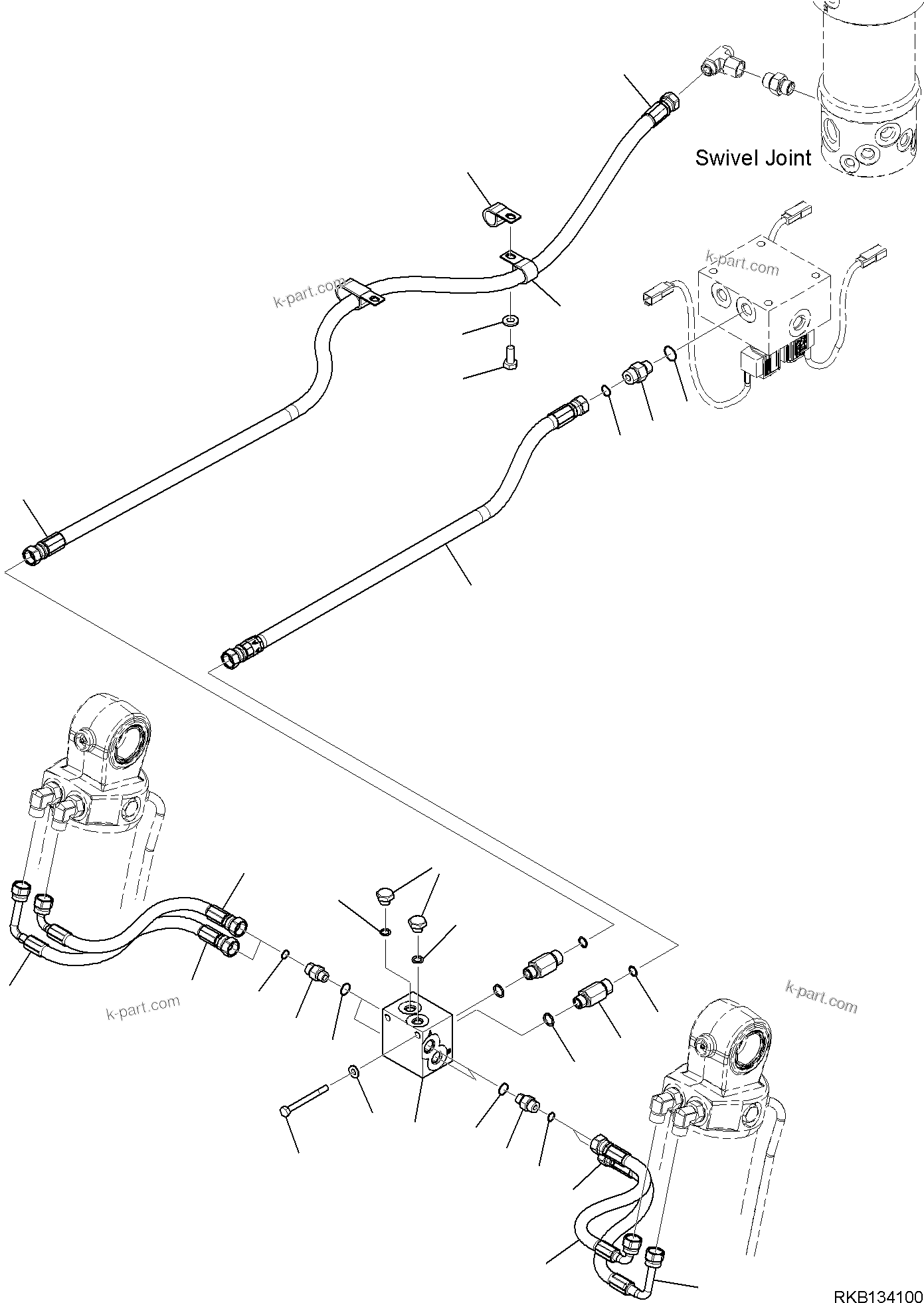 Swivel Joint

k-part.com

k-part.com

k-part.com

k-part.com

RKB134100