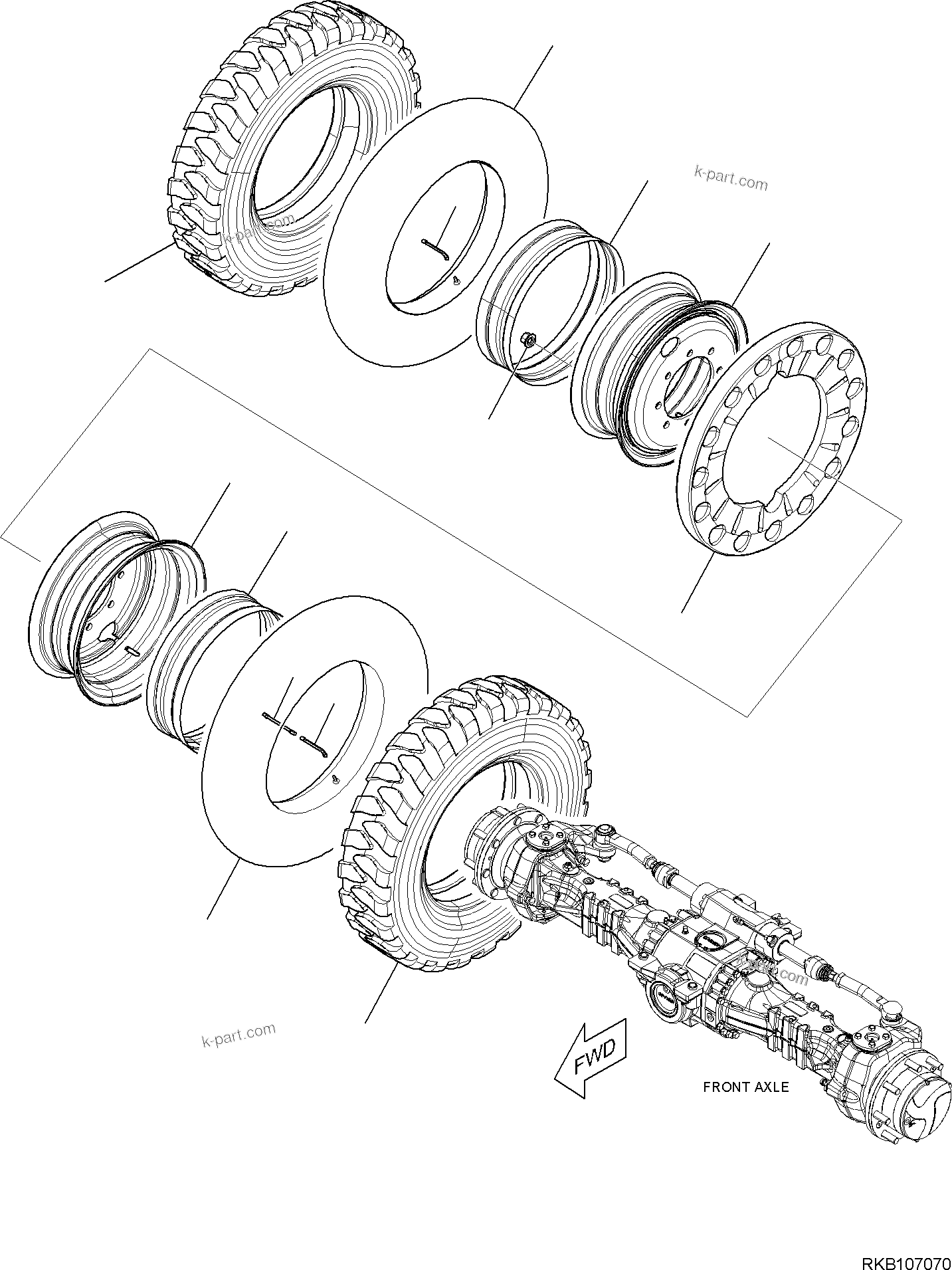 k-part.com

k-part.com

k-part.com

k-part.com

FWD

FRONT AXLE

RKB107070