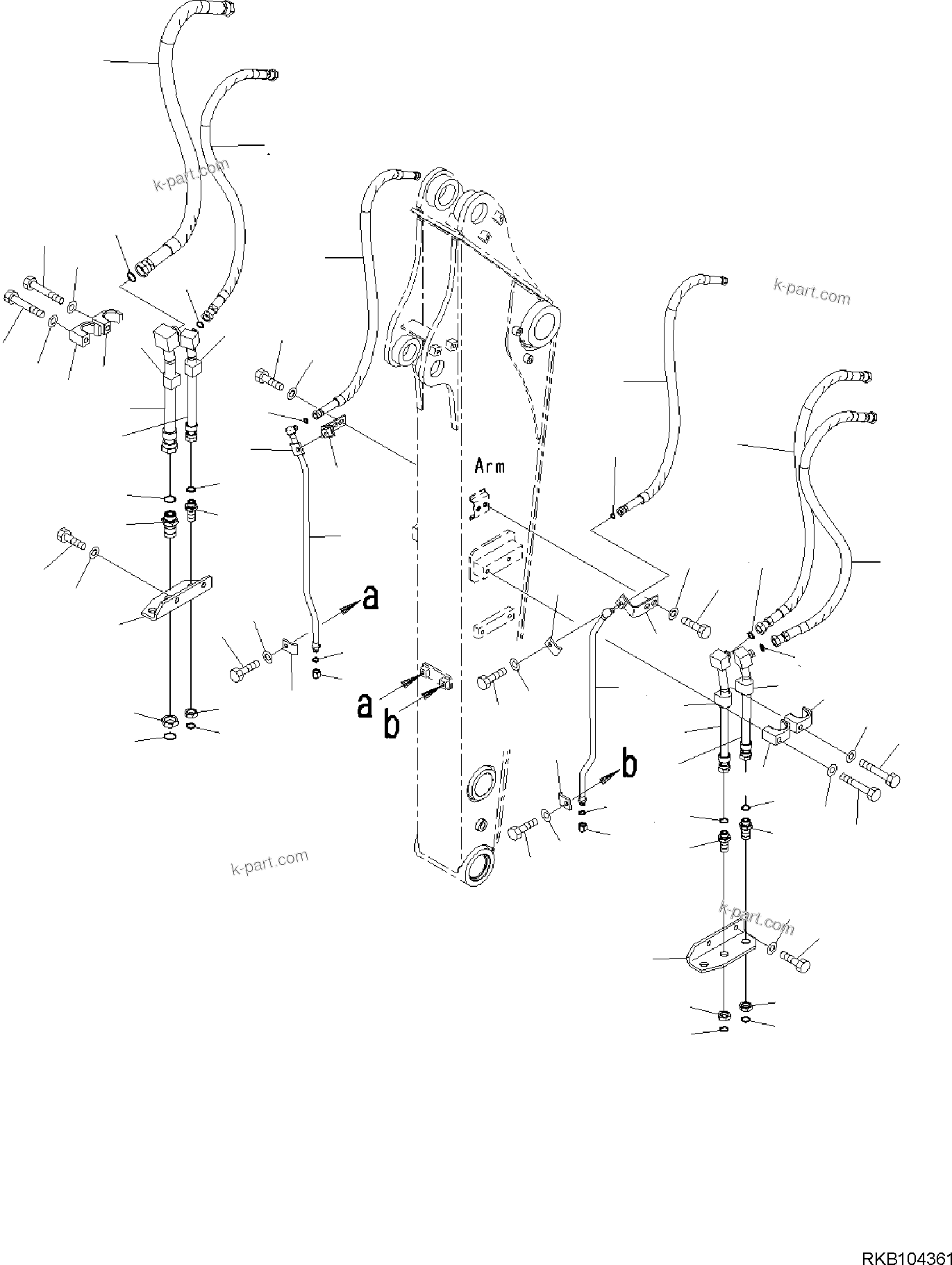 k-part.com

k-part.com

Arm

a

a

b

b

k-part.com

k-part.com

RKB104361