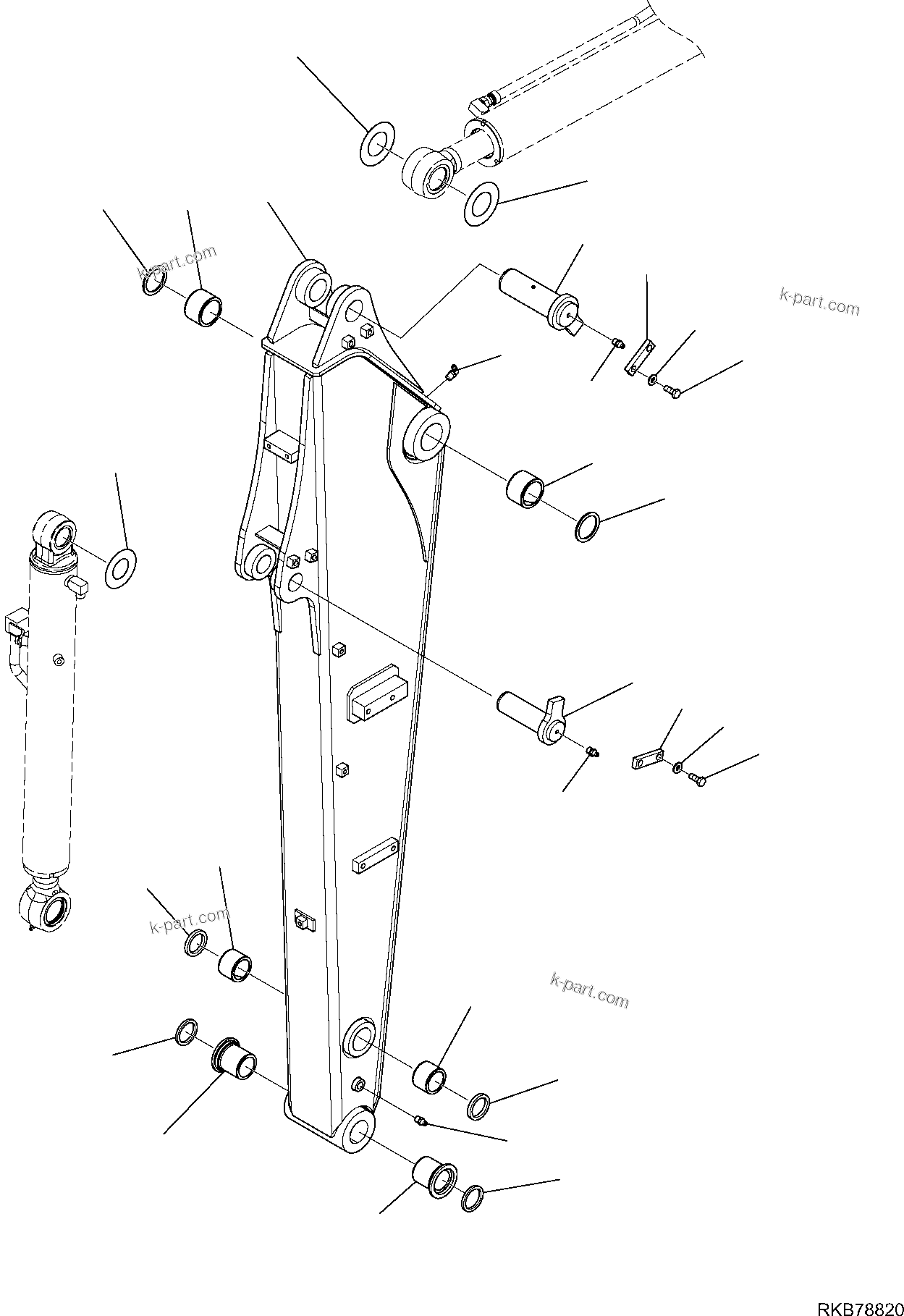 k-part.com

k-part.com

k-part.com

k-part.com

RKB78820