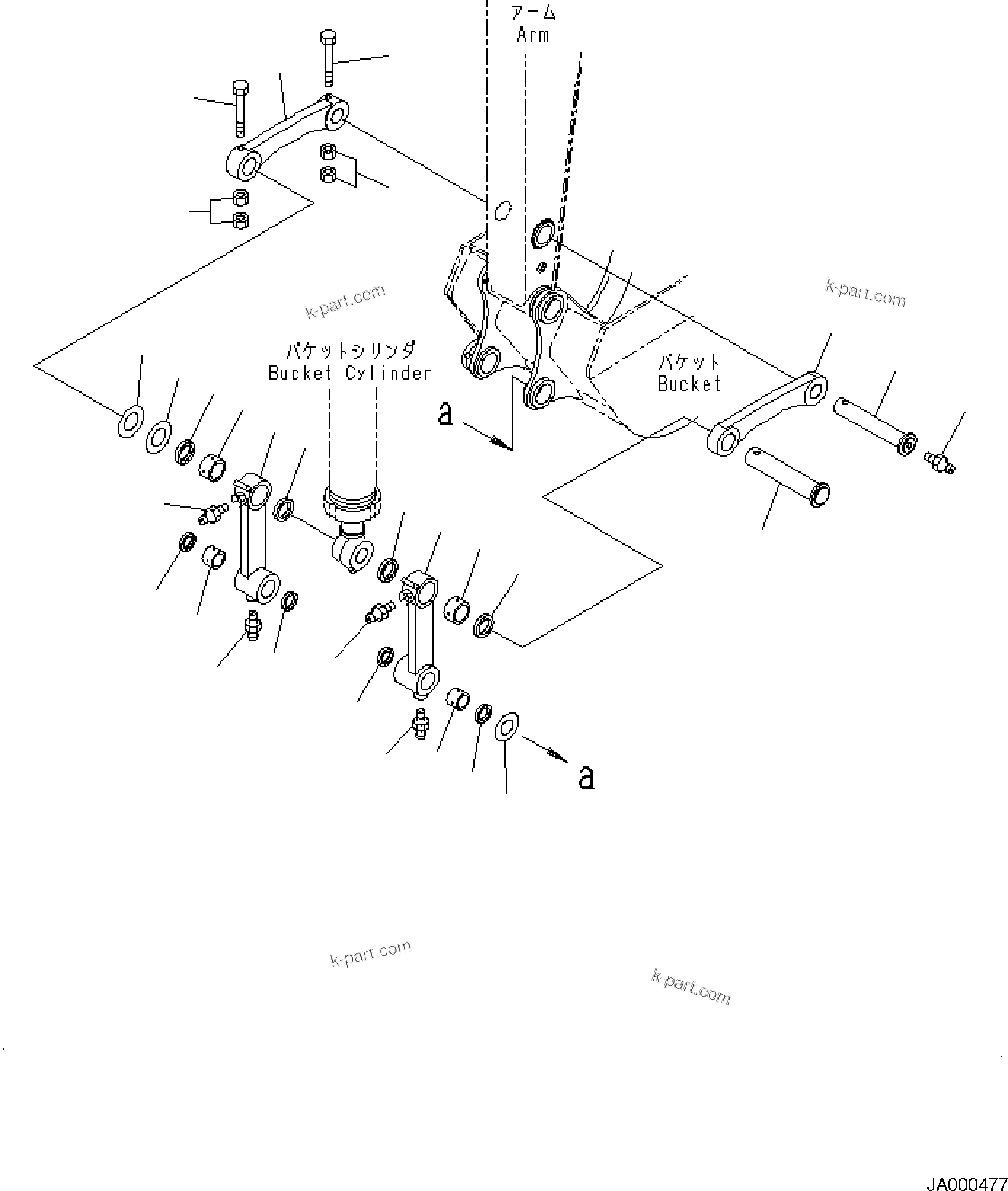 アーム
Arm

k-part.com

k-part.com

バケットシリンダ
Bucket Cylinder

バケット
Bucket

a

a

k-part.com

k-part.com

JA000477