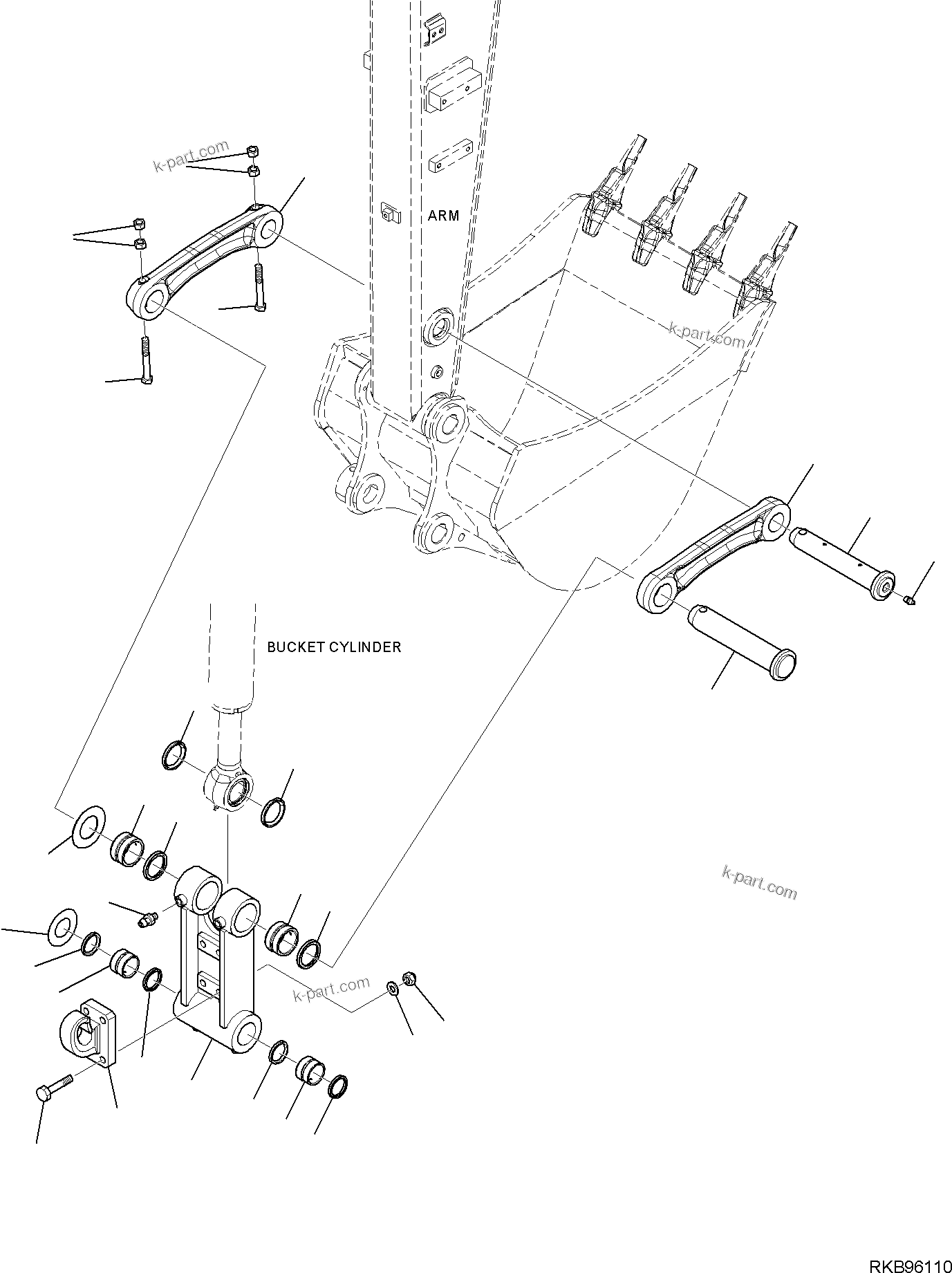 k-part.com

ARM

k-part.com

BUCKET CYLINDER

k-part.com

k-part.com

RKB96110