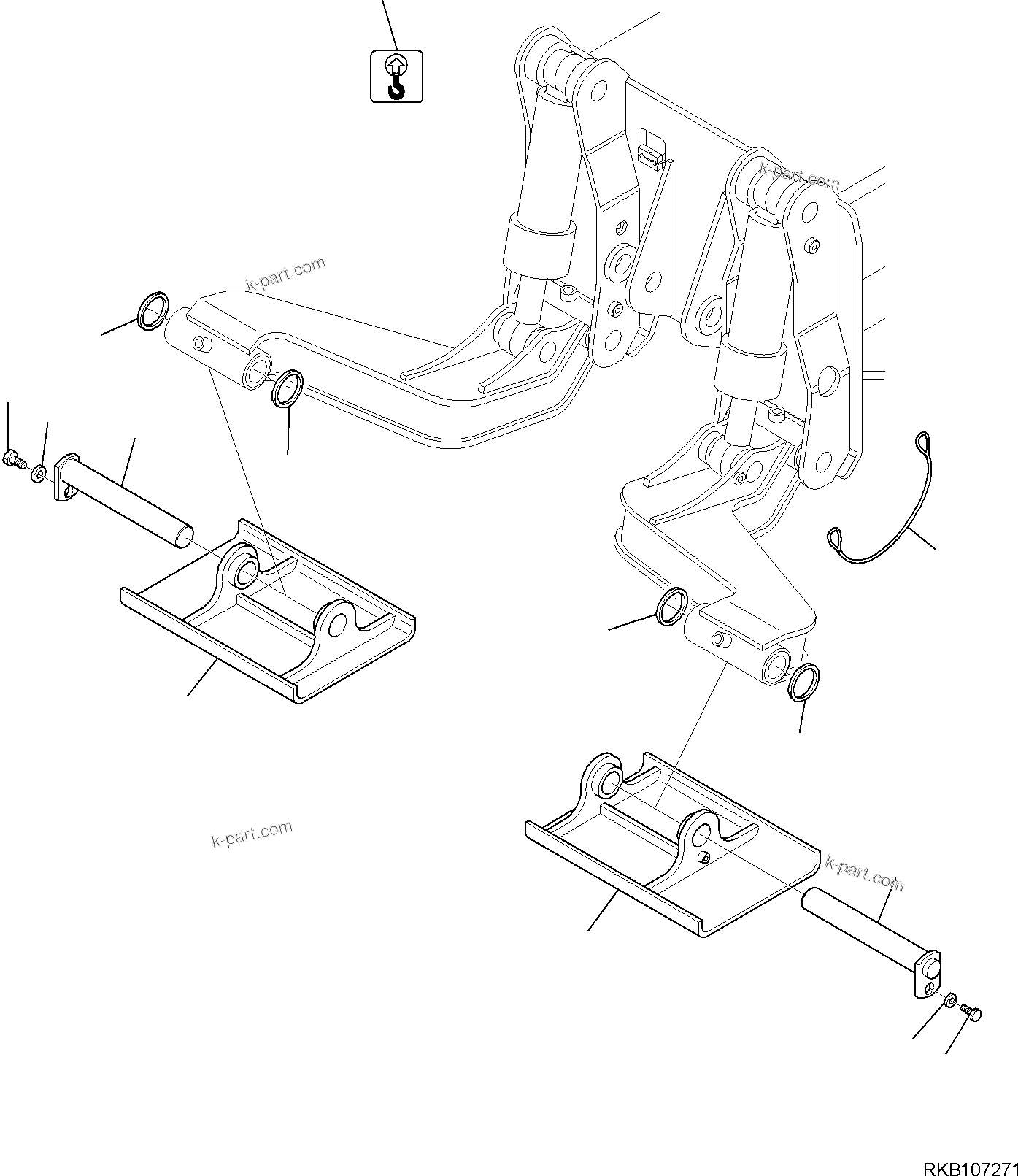 k-part.com

k-part.com

k-part.com

k-part.com

RKB107271