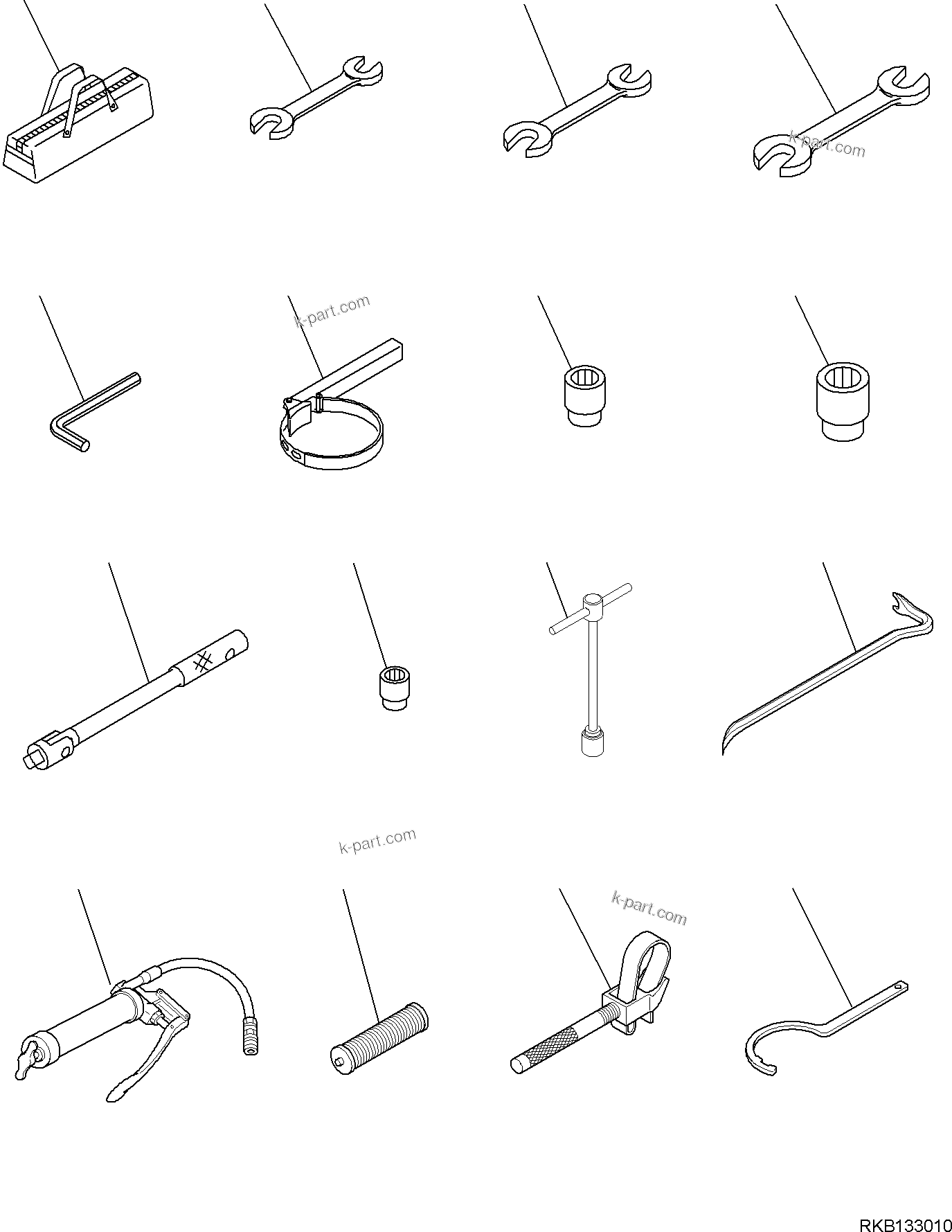 k-part.com

k-part.com

k-part.com

k-part.com

RKB133010