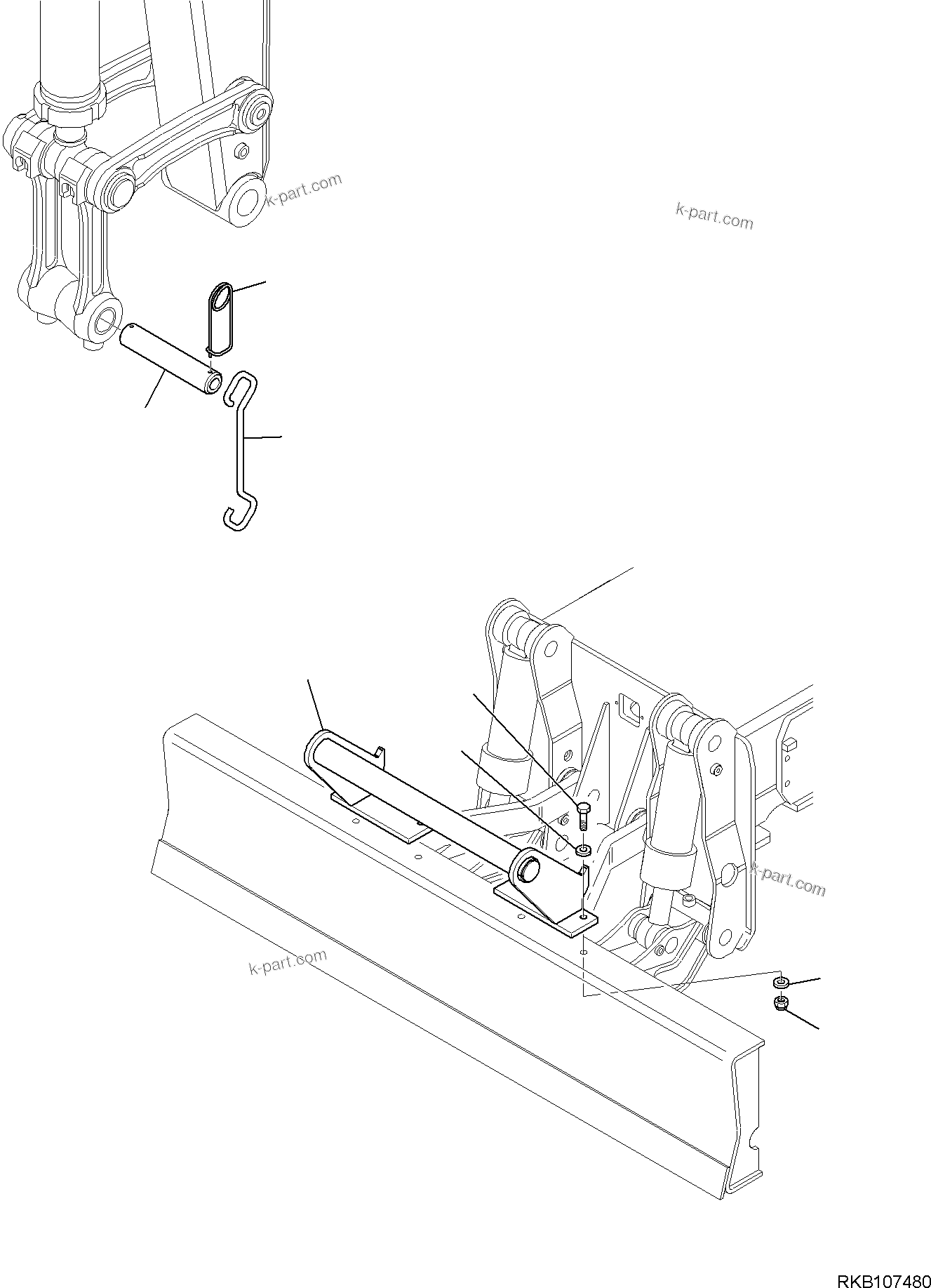 k-part.com

k-part.com

k-part.com

k-part.com

RKB107480