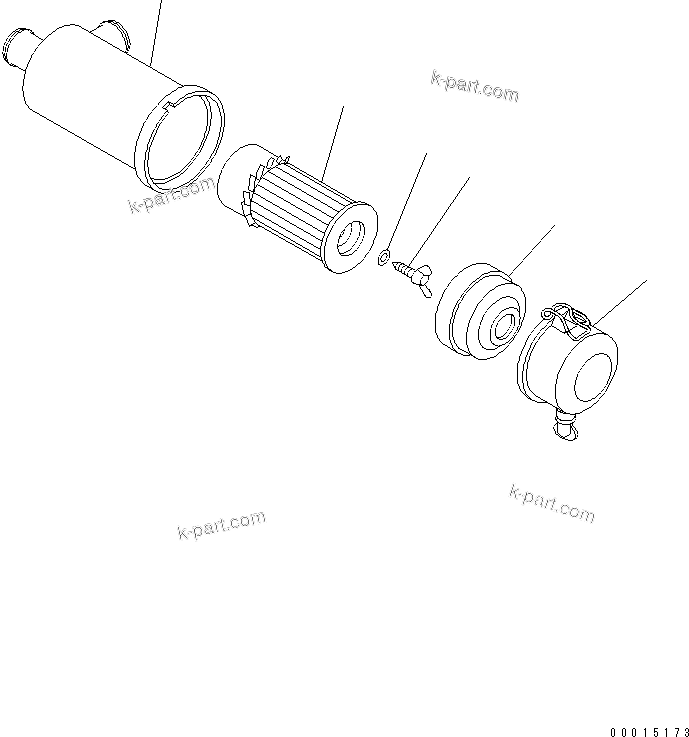 k-part.com

k-part.com

k-part.com

k-part.com

00015173