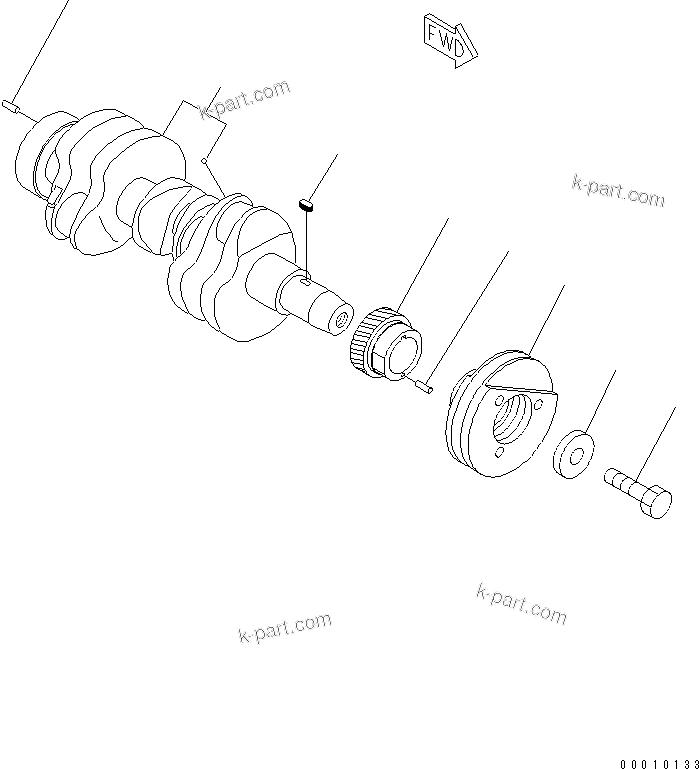 FWD

k-part.com

k-part.com

k-part.com

k-part.com

00010133