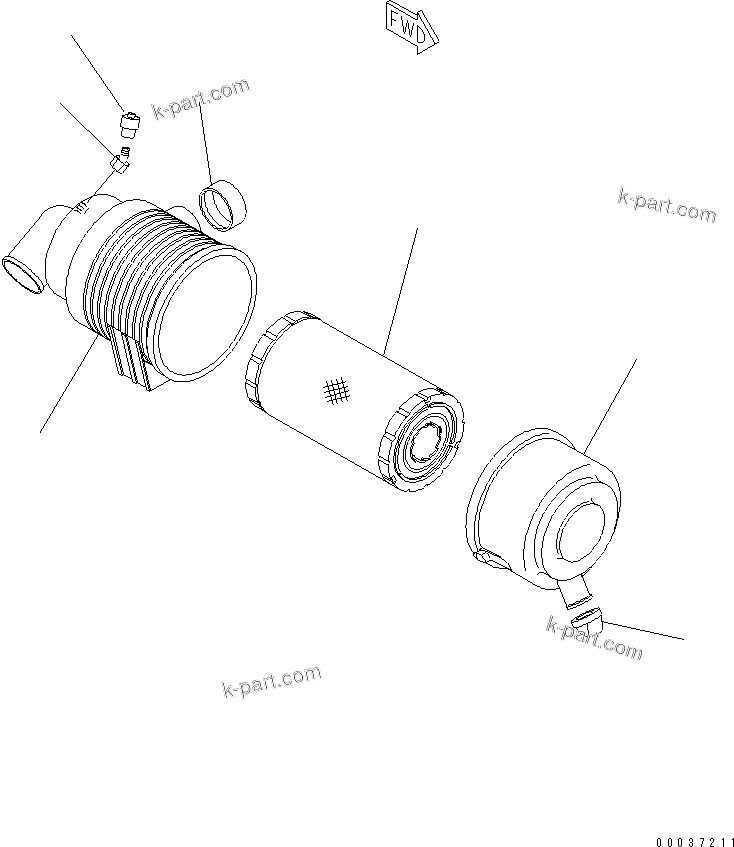 FWD

k-part.com

k-part.com

k-part.com

k-part.com

00037211