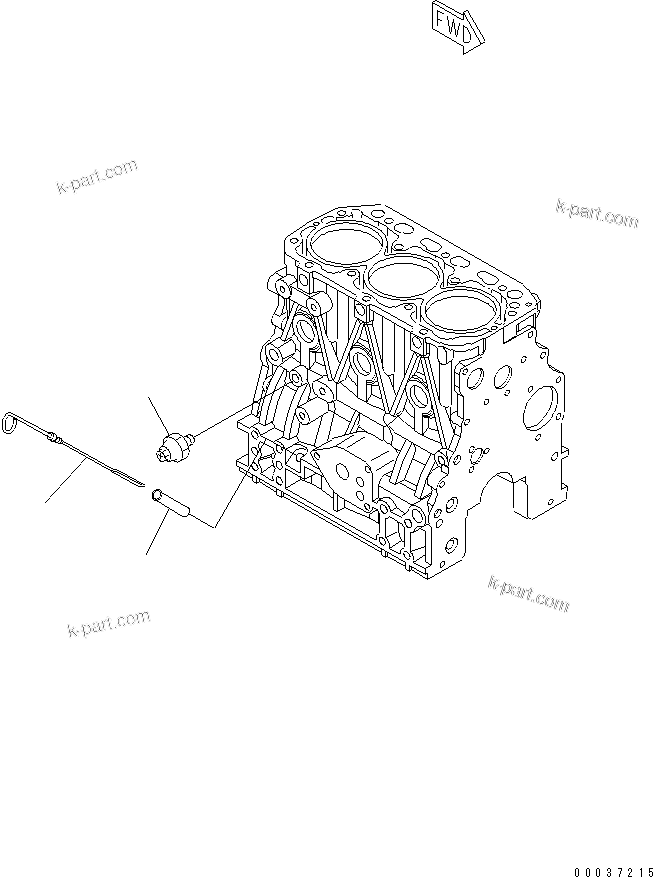 FWD

k-part.com

k-part.com

k-part.com

k-part.com

00037215