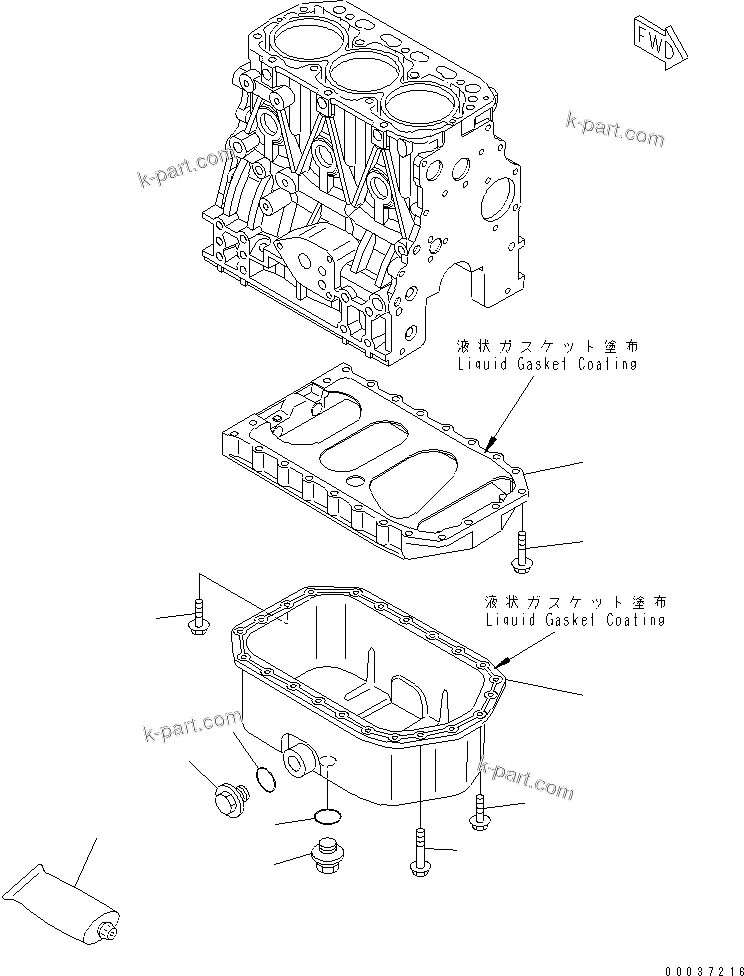 FWD

k-part.com

k-part.com

液状ガスケット塗布
Liquid Gasket Coating

液状ガスケット塗布
Liquid Gasket Coating

k-part.com

k-part.com

00037216