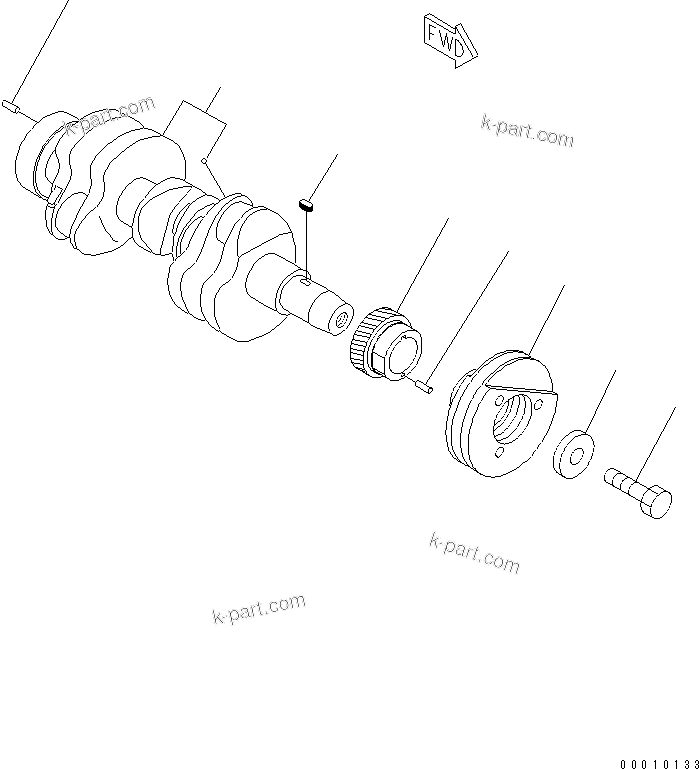 FWD

k-part.com

k-part.com

k-part.com

k-part.com

00010133