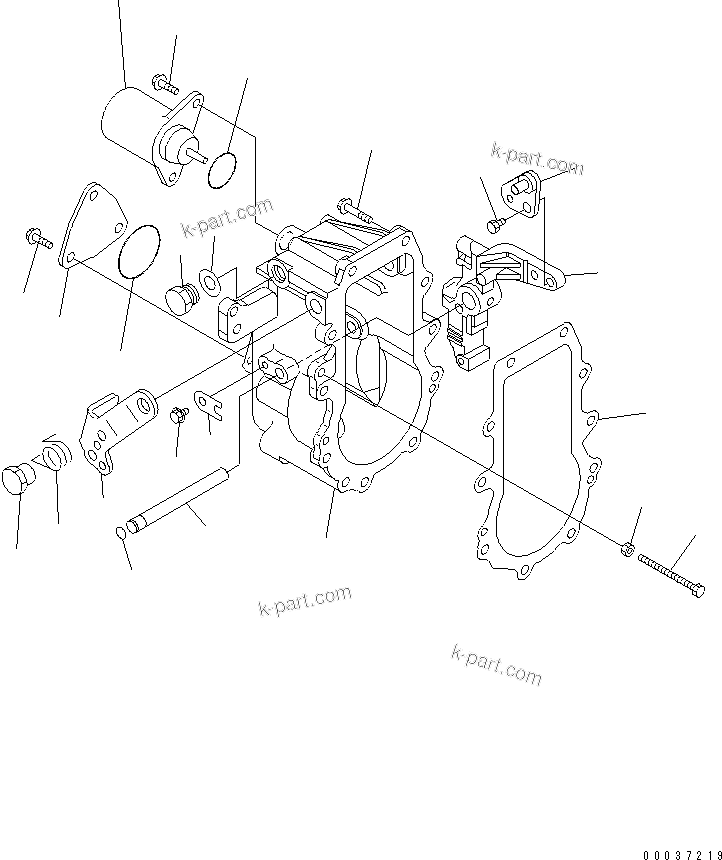 k-part.com

k-part.com

k-part.com

k-part.com

00037219