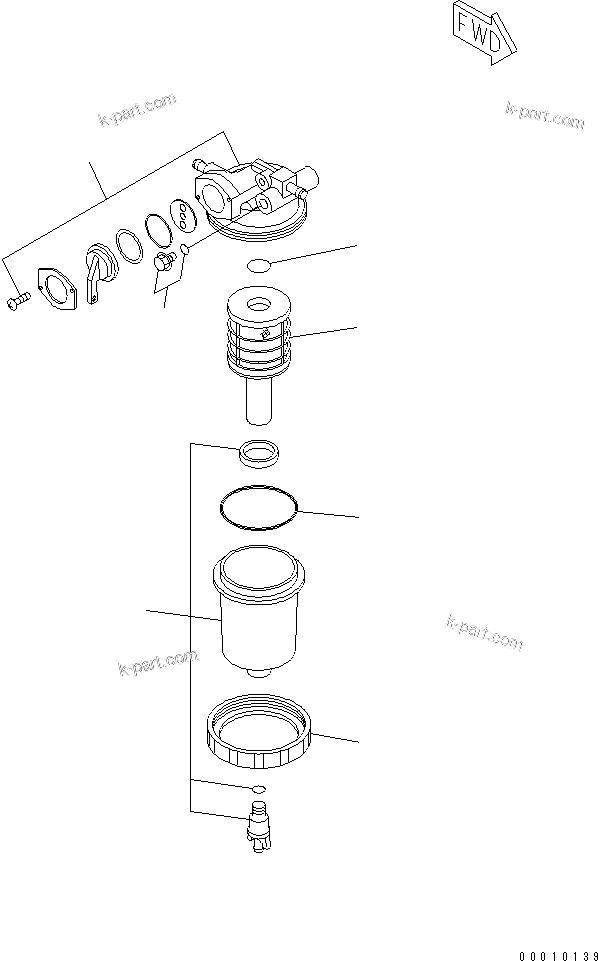 FWD

k-part.com

k-part.com

k-part.com

k-part.com

00010139