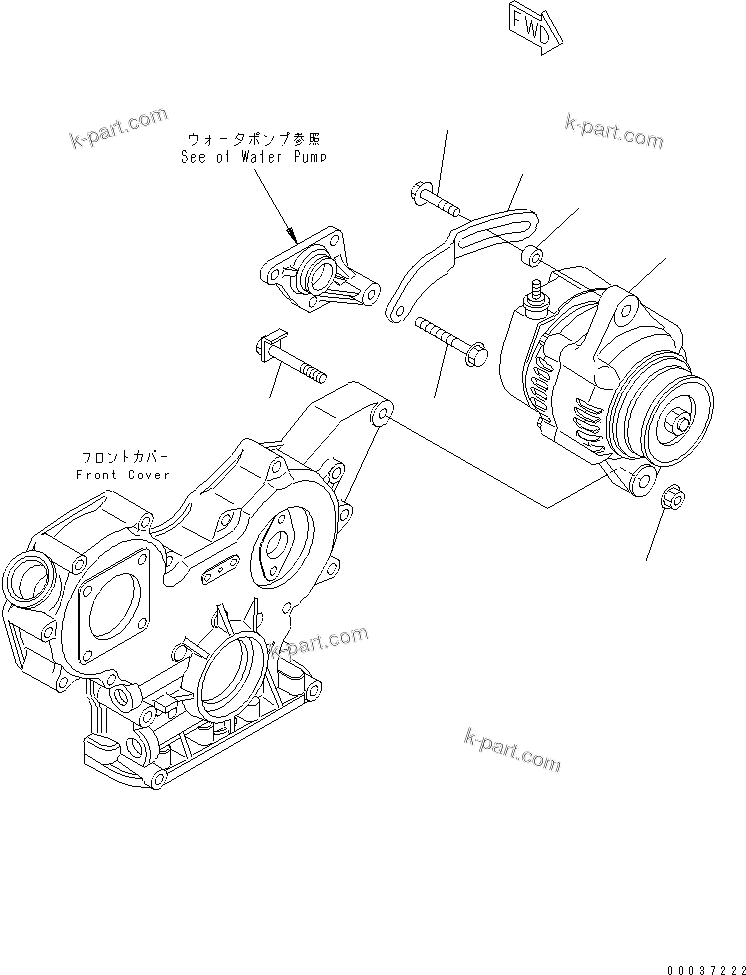 FWD

k-part.com

k-part.com

ウォータポンプ参照
See of Water Pump

フロントカバー
Front Cover

k-part.com

k-part.com

00037222