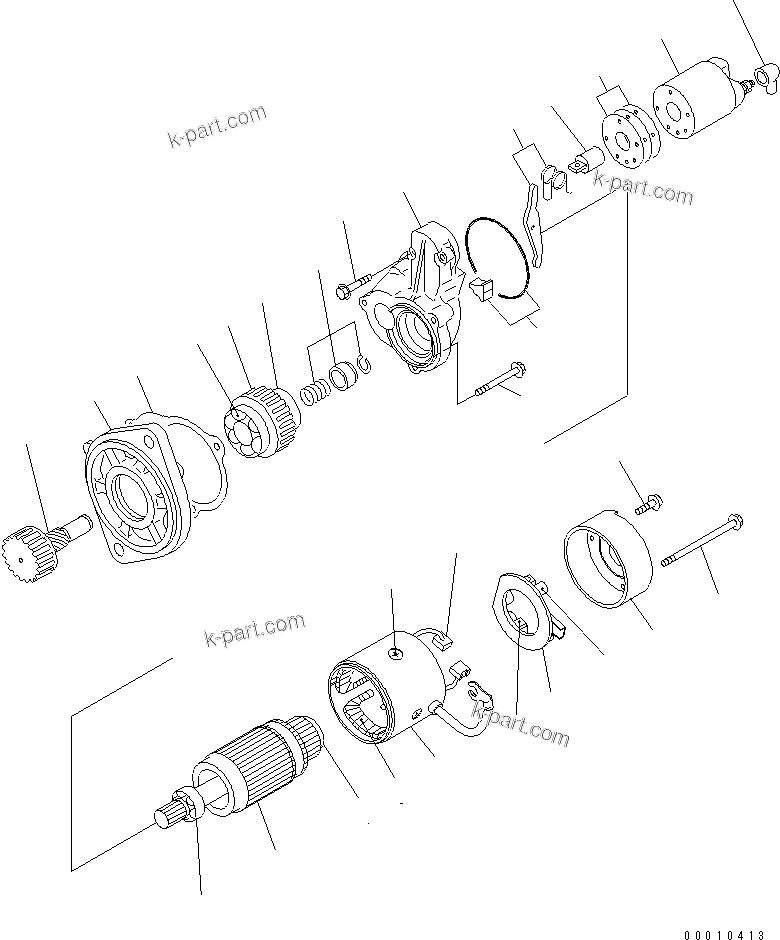 k-part.com

k-part.com

k-part.com

k-part.com

00010413