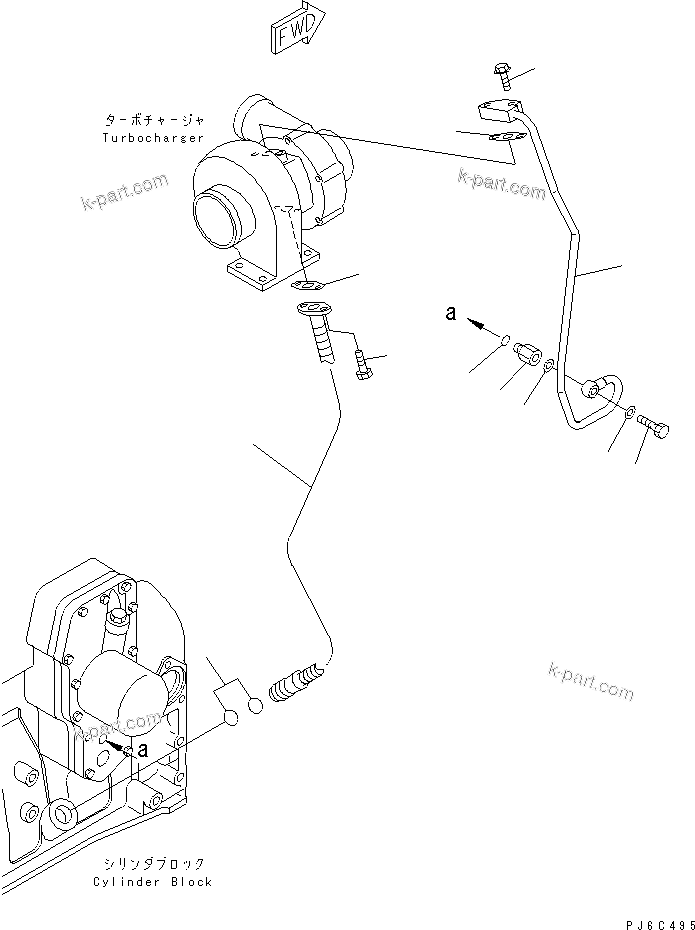 FWD

ターボチャージャ
Turbocharger

k-part.com

k-part.com

a

k-part.com

k-part.com

a

シリンダブロック
Cylinder Block

PJ6C495