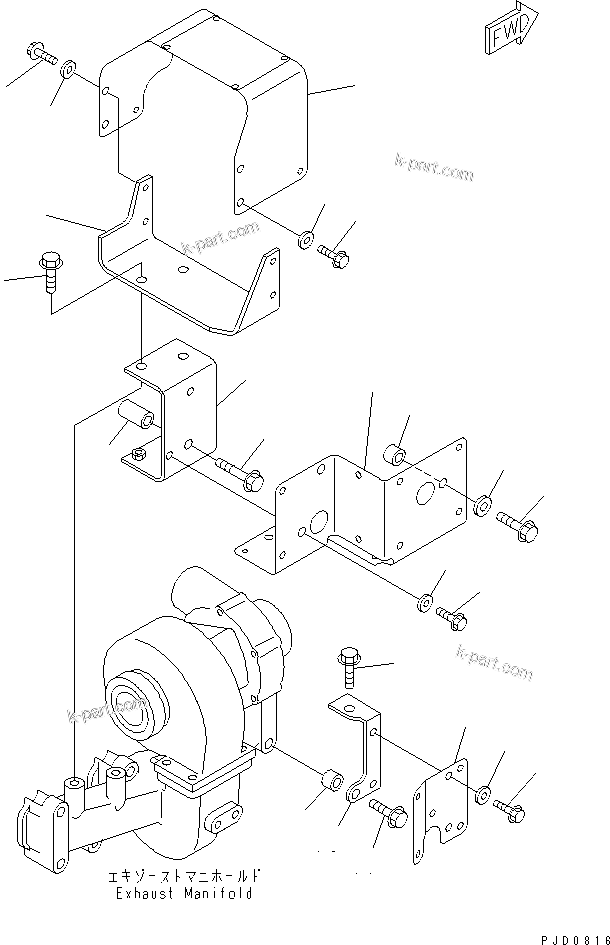 FWD

k-part.com

k-part.com

k-part.com

k-part.com

エキゾーストマニホールド
Exhaust Manifold

PJD0816